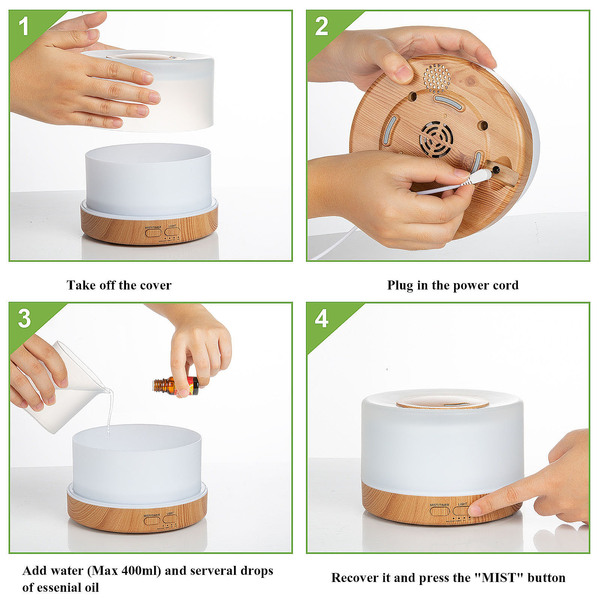 1

Take off the cover

2

Plug in the power cord

3

Add water (Max 400ml) and serveral drops of essenial oil

4

Recover it and press the "MIST" button