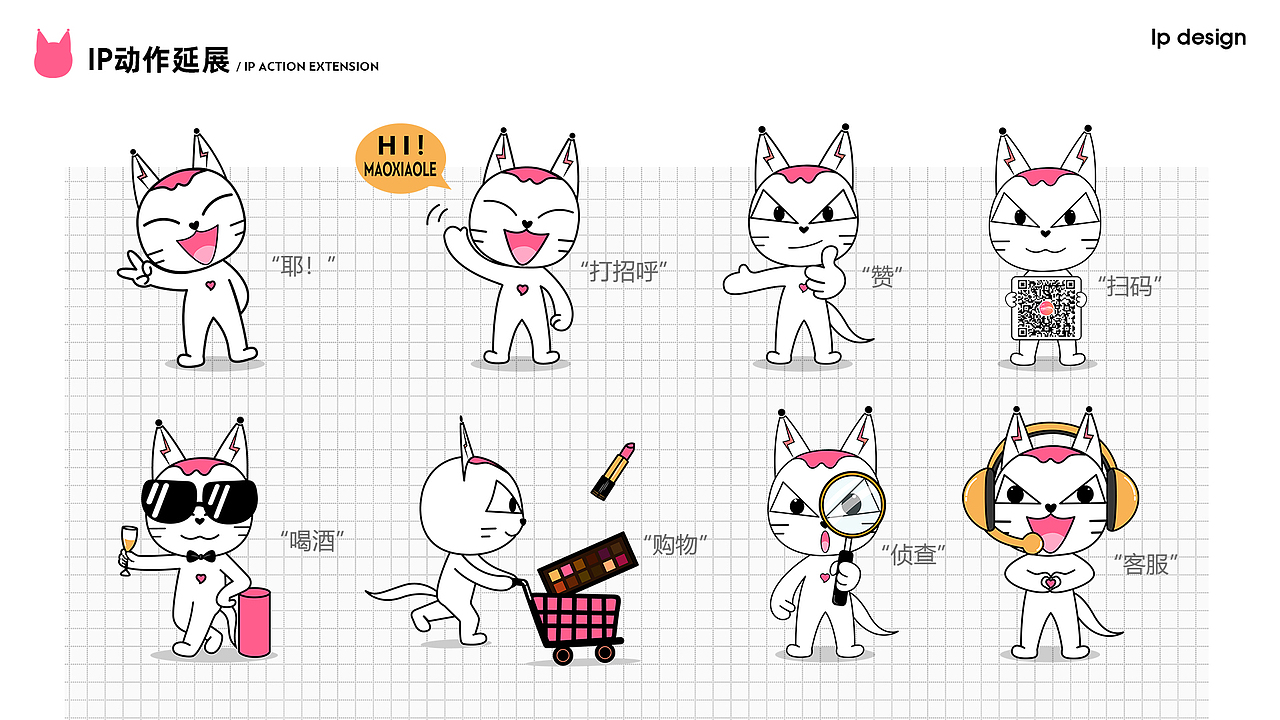 IP动作延展 / IP ACTION EXTENSION

Ip design

HI!
MAOXIAOLE

“耶！”

“打招呼”

“赞”

“扫码”

“喝酒”

“购物”

“侦查”

“客服”