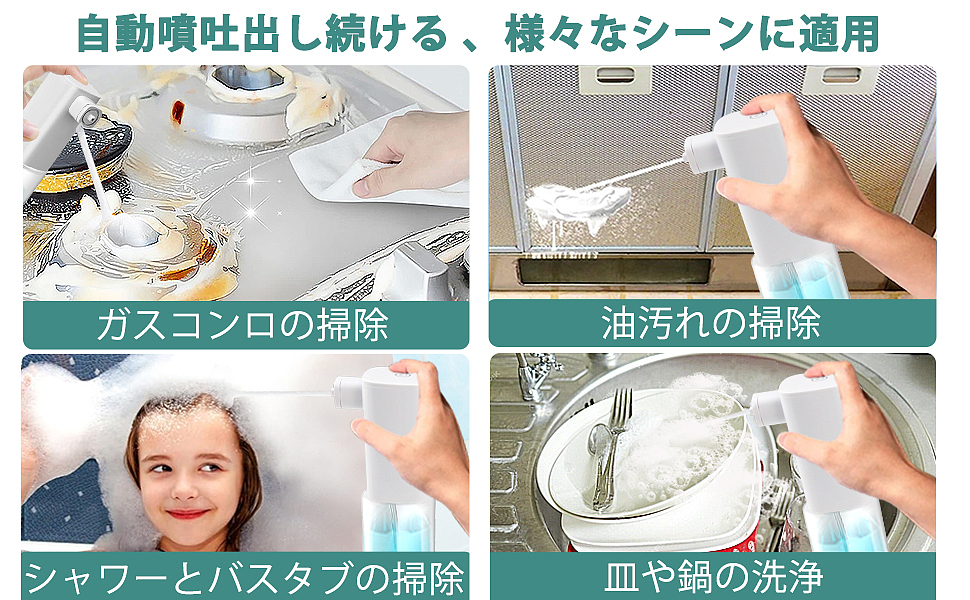 自動噴吐出し続ける 、様々なシーンに適用

ガスコンロの掃除

油汚れの掃除

シャワーとバスタブの掃除

皿や鍋の洗浄