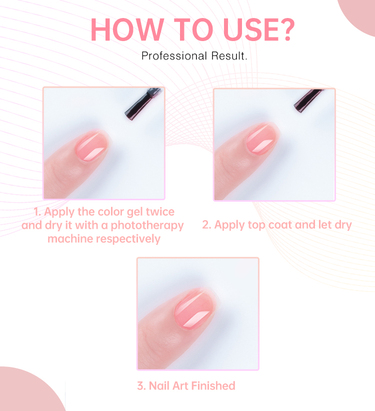 HOW TO USE?

Professional Result.

1. Apply the color gel twice and dry it with a phototherapy machine respectively

2. Apply top coat and let dry

3. Nail Art Finished