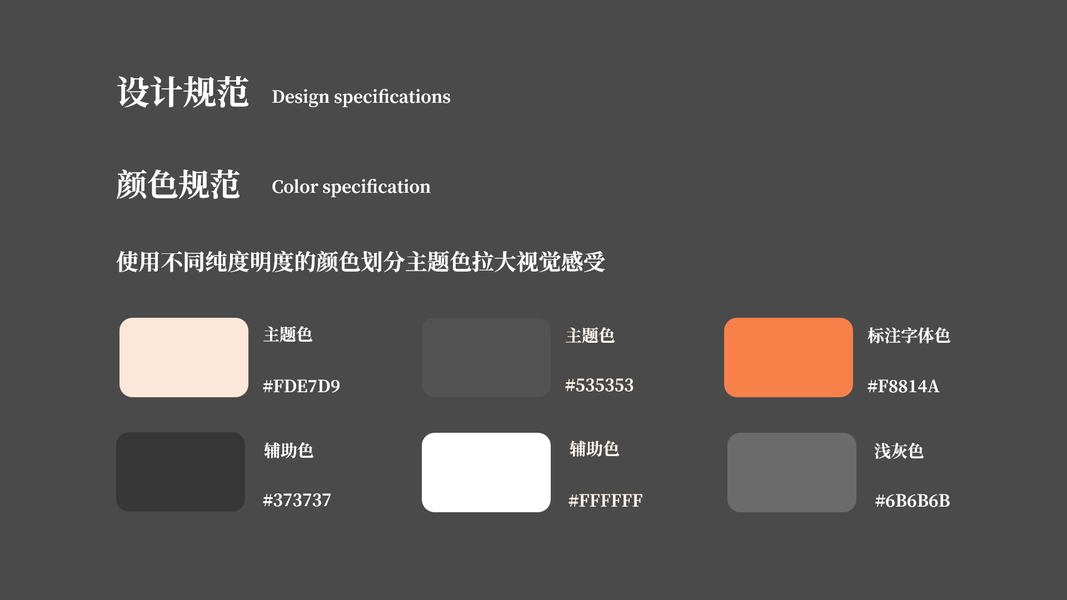 设计规范 Design specifications

颜色规范 Color specification

使用不同纯度明度的颜色划分主题色拉大视觉感受

主题色
#FDE7D9

主题色
#535353

标注字体色
#F8814A

辅助色
#373737

辅助色
#FFFFFF

浅灰色
#6B6B6B