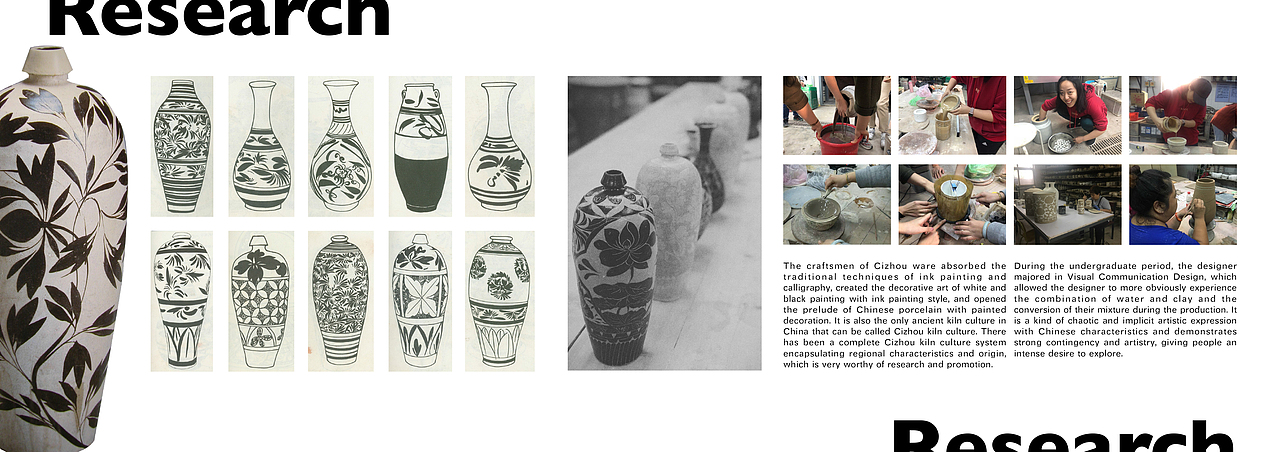 Research

The craftsmen of Cizhou ware absorbed the traditional techniques of ink painting and calligraphy, created the decorative art of white and black painting with ink painting style, and opened the prelude of Chinese porcelain with painted decoration. It is also the only ancient kiln culture in China that can be called Cizhou kiln culture. There has been a complete Cizhou kiln culture system encapsulating regional characteristics and origin, which is very worthy of research and promotion.

During the undergraduate period, the designer majored in Visual Communication Design, which allowed the designer to more obviously experience the combination of water and clay and the conversion of their mixture during the production. It is a kind of chaotic and implicit artistic expression with Chinese characteristics and demonstrates strong contingency and artistry, giving people an intense desire to explore.

Research