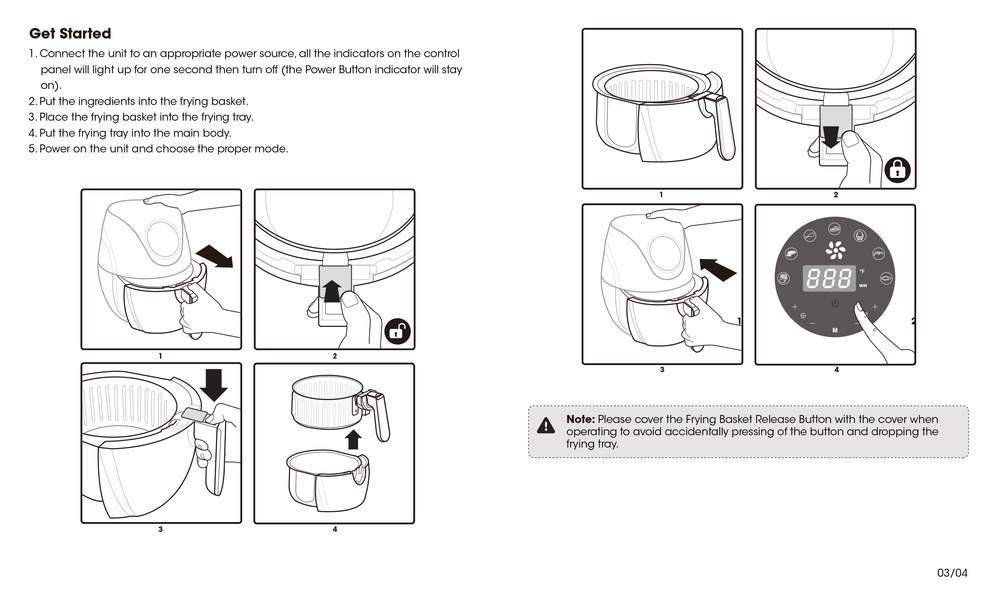 Get Started

1. Connect the unit to an appropriate power source, all the indicators on the control panel will light up for one second then turn off (the Power Button indicator will stay on).
2. Put the ingredients into the frying basket.
3. Place the frying basket into the frying tray.
4. Put the frying tray into the main body.
5. Power on the unit and choose the proper mode.

1

2

3

4

1

2

888

°F

MIN

M

3

4

Note: Please cover the Frying Basket Release Button with the cover when operating to avoid accidentally pressing of the button and dropping the frying tray.

03/04