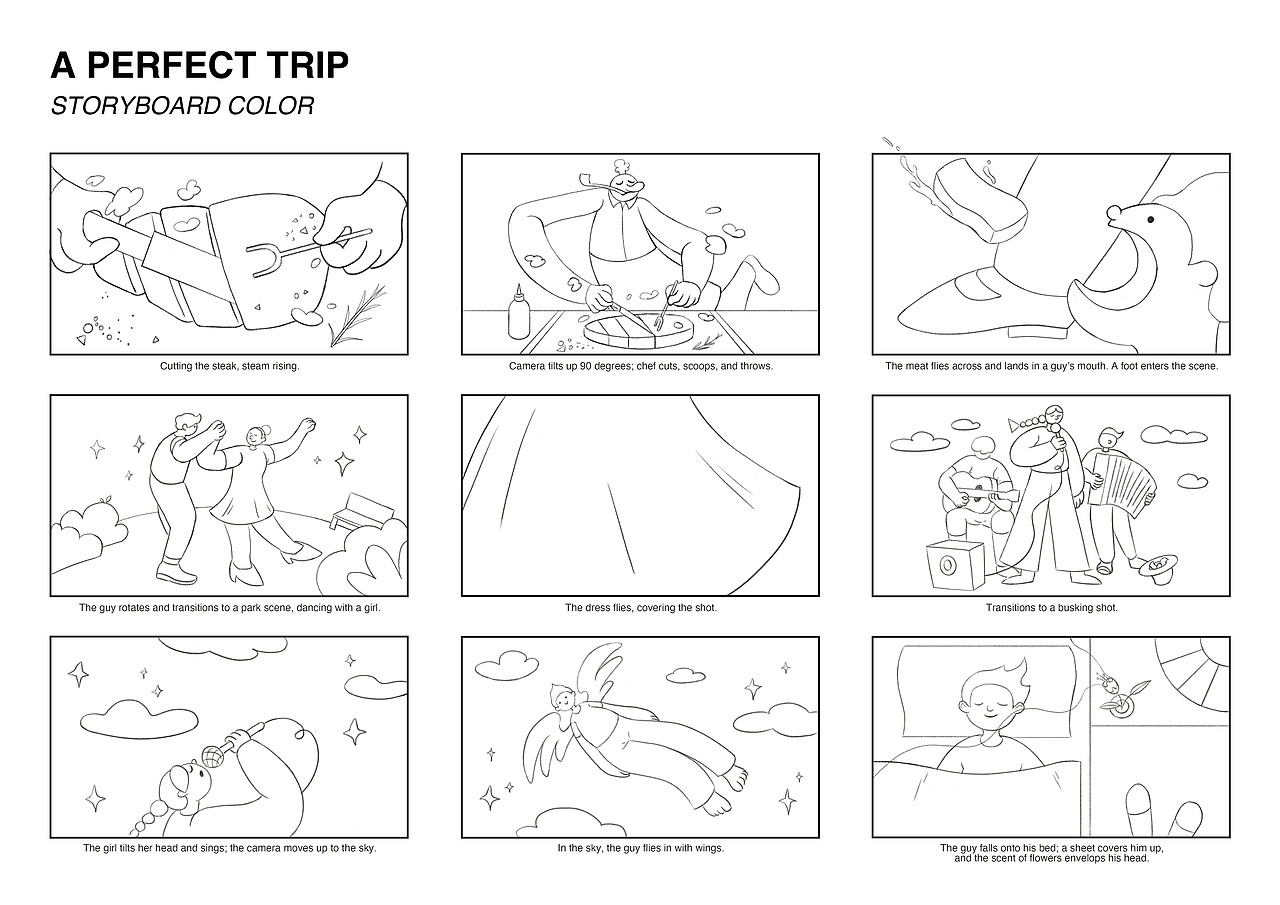 A PERFECT TRIP

STORYBOARD COLOR

Cutting the steak, steam rising.

Camera tilts up 90 degrees; chef cuts, scoops, and throws.

The meat flies across and lands in a guy's mouth. A foot enters the scene.

The guy rotates and transitions to a park scene, dancing with a girl.

The dress flies, covering the shot.

Transitions to a busking shot.

The girl tilts her head and sings; the camera moves up to the sky.

In the sky, the guy flies in with wings.

The guy falls onto his bed; a sheet covers him up, and the scent of flowers envelops his head.