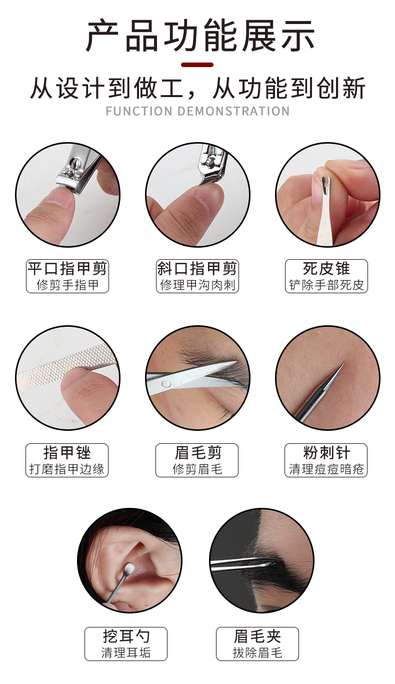 产品功能展示

从设计到做工，从功能到创新
FUNCTION DEMONSTRATION

平口指甲剪
修剪手指甲

斜口指甲剪
修理甲沟肉刺

死皮锥
铲除手部死皮

指甲锉
打磨指甲边缘

眉毛剪
修剪眉毛

粉刺针
清理痘痘暗疮

挖耳勺
清理耳垢

眉毛夹
拔除眉毛