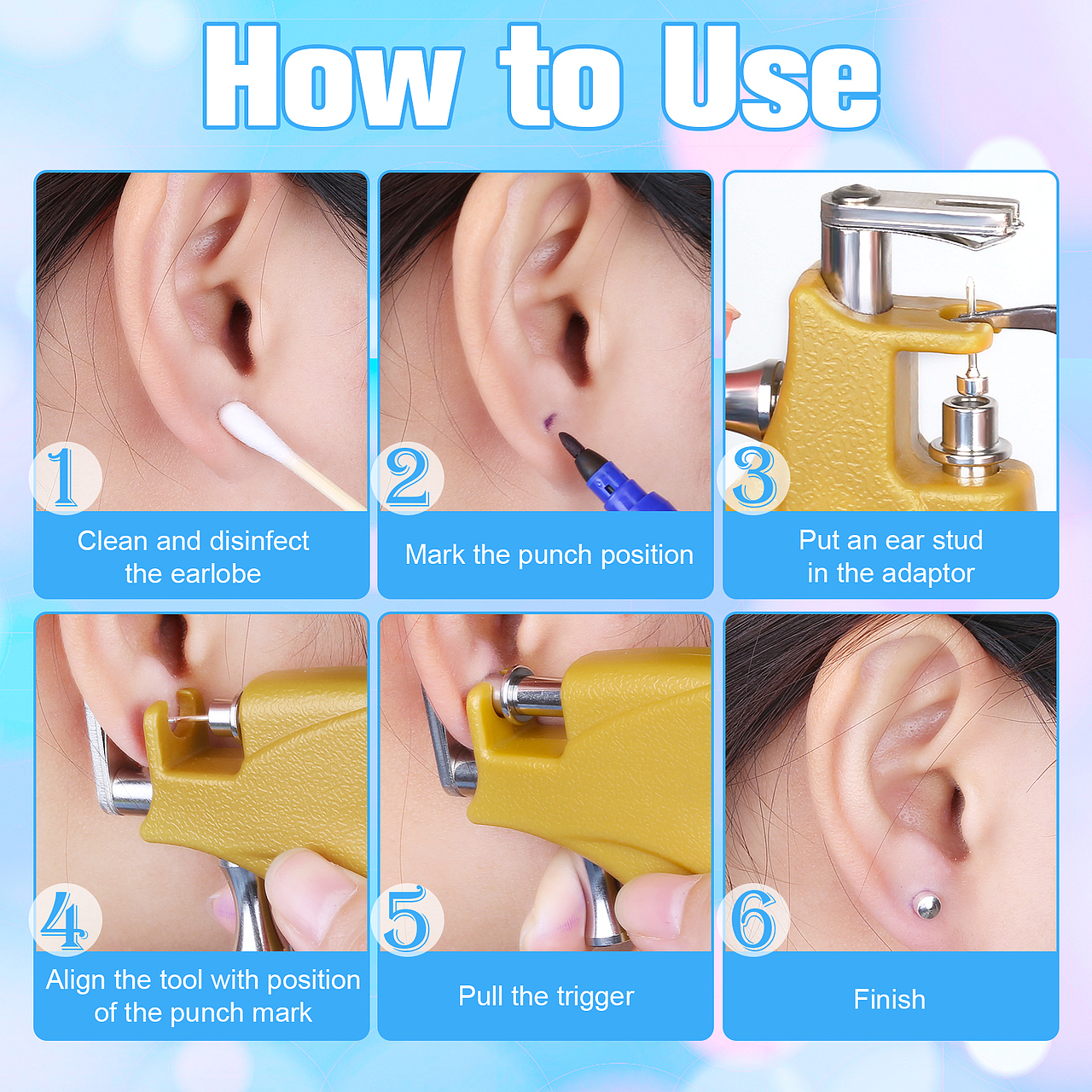 How to Use

1
Clean and disinfect the earlobe

2
Mark the punch position

3
Put an ear stud in the adaptor

4
Align the tool with position of the punch mark

5
Pull the trigger

6
Finish