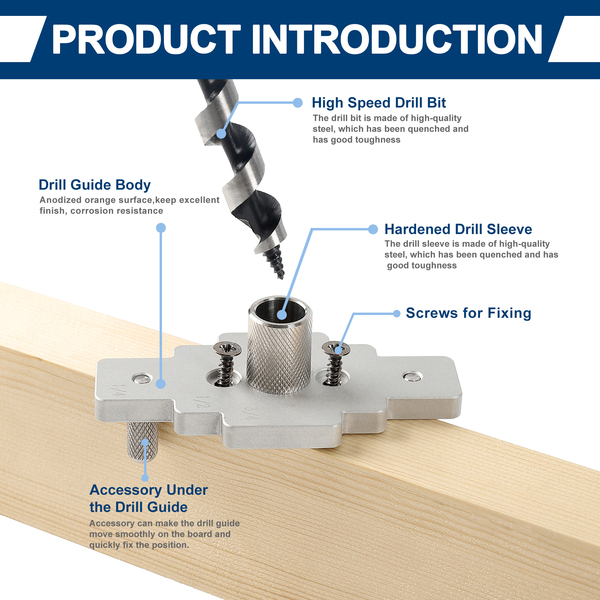 PRODUCT INTRODUCTION

High Speed Drill Bit
The drill bit is made of high-quality steel, which has been quenched and has good toughness

Drill Guide Body
Anodized orange surface,keep excellent finish, corrosion resistance

Hardened Drill Sleeve
The drill sleeve is made of high-quality steel, which has been quenched and has good toughness

Screws for Fixing

1/4
1/2
3/4

Accessory Under the Drill Guide
Accessory can make the drill guide move smoothly on the board and quickly fix the position.