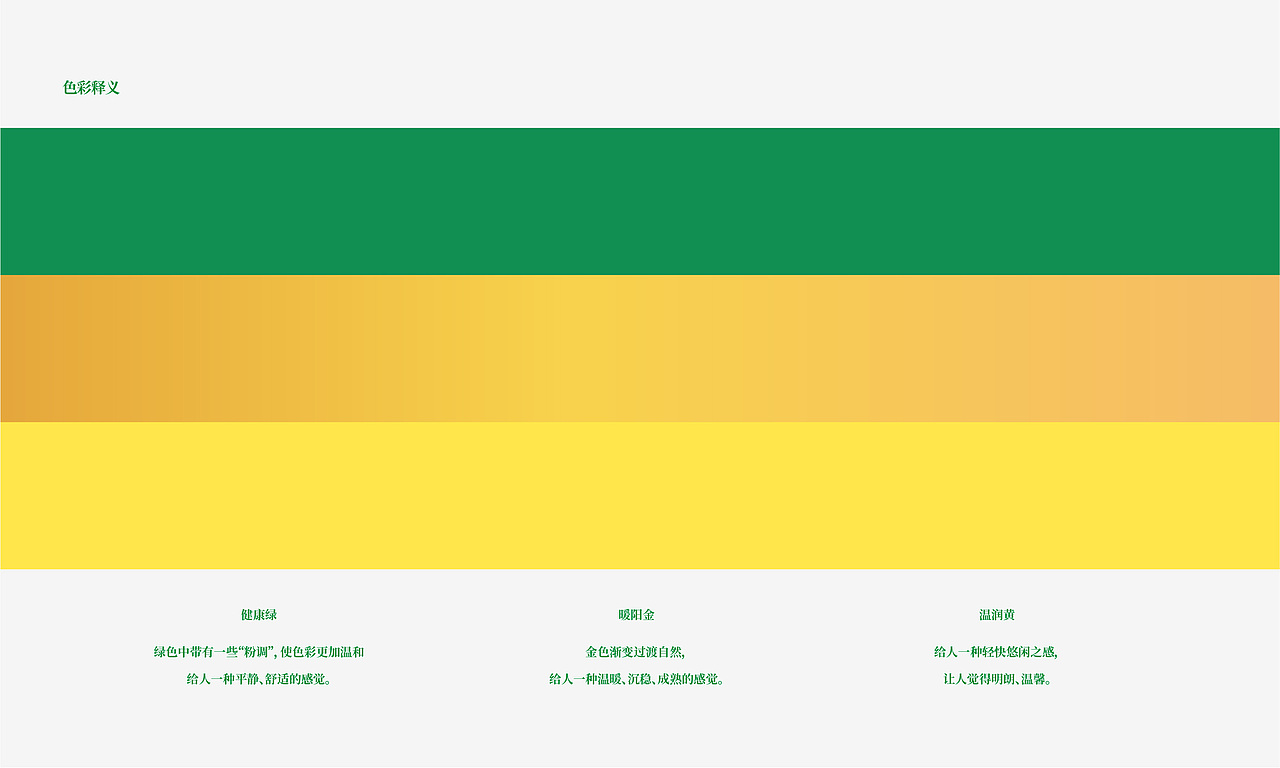 色彩释义

健康绿

绿色中带有一些“粉调”，使色彩更加温和
给人一种平静、舒适的感觉。

暖阳金

金色渐变过渡自然，
给人一种温暖、沉稳、成熟的感觉。

温润黄

给人一种轻快悠闲之感，
让人觉得明朗、温馨。