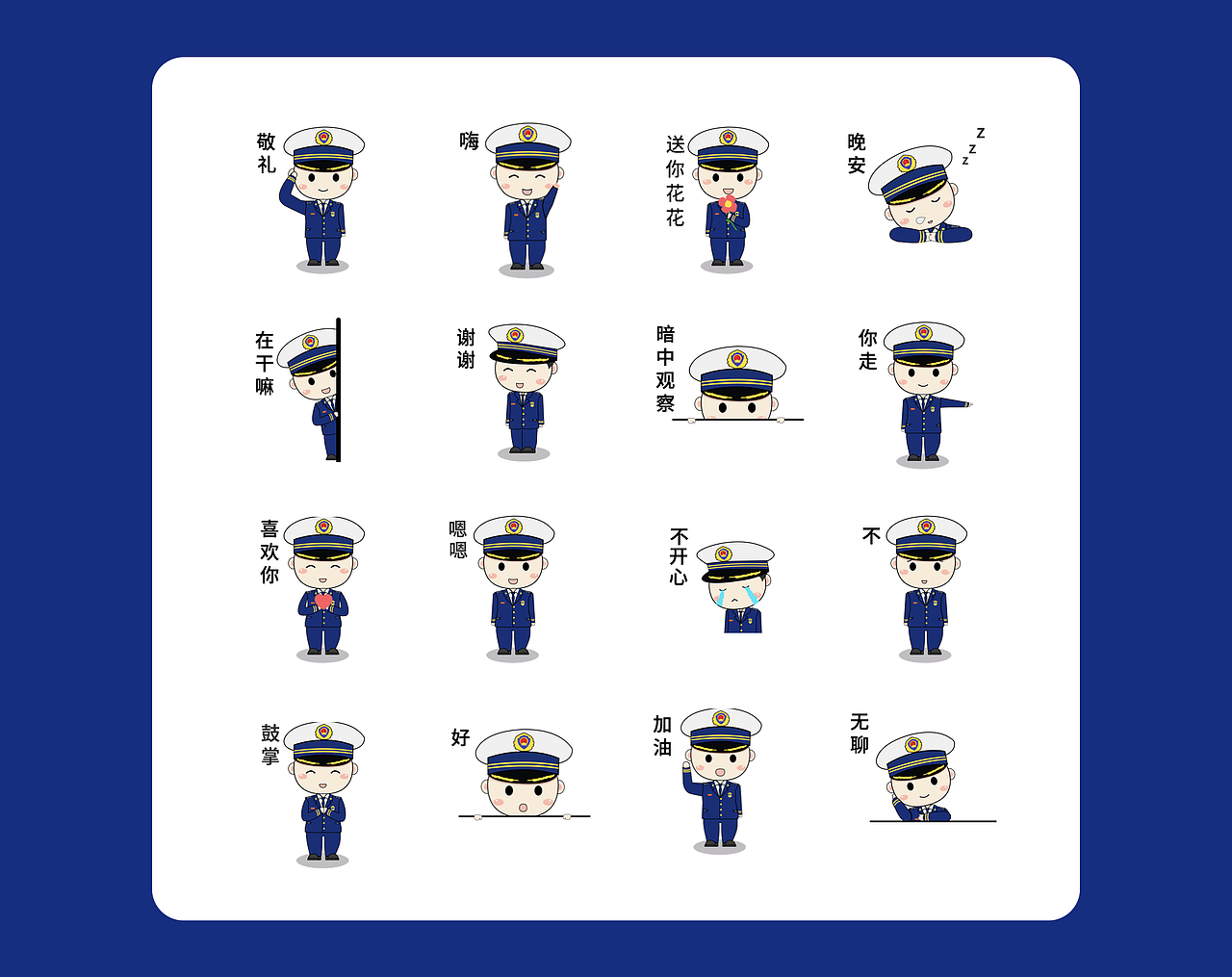 敬礼

嗨

送你花花

晚安

z z z

在干嘛

谢谢

暗中观察

你走

喜欢你

嗯嗯

不开心

不

鼓掌

好

加油

无聊