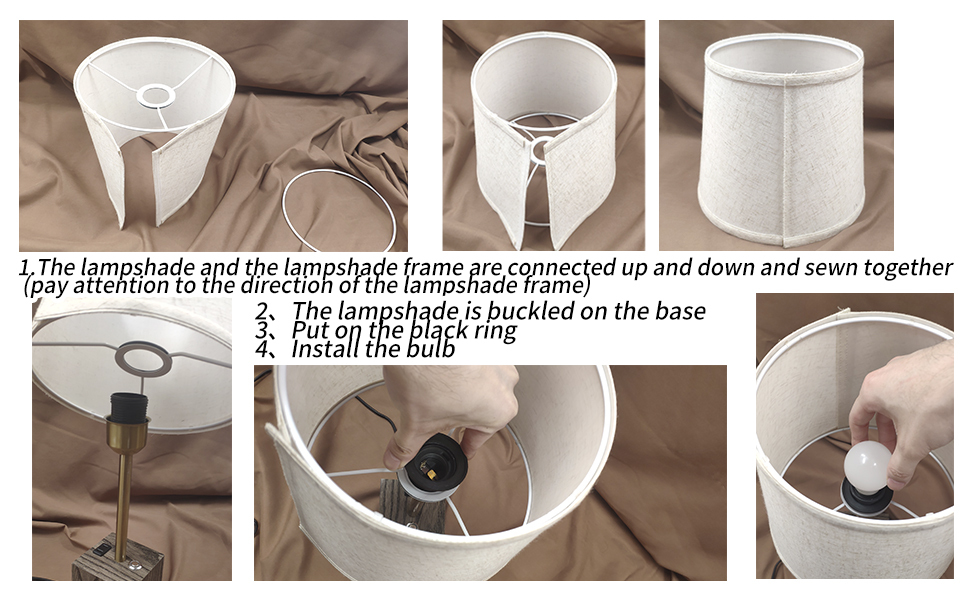 1.The lampshade and the lampshade frame are connected up and down and sewn together (pay attention to the direction of the lampshade frame)

2、The lampshade is buckled on the base
3、Put on the black ring
4、Install the bulb