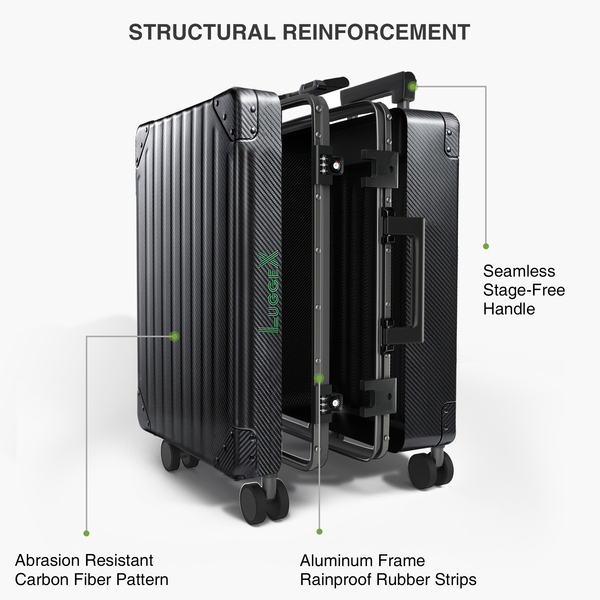 STRUCTURAL REINFORCEMENT

LUGGEX

Seamless Stage-Free Handle

Abrasion Resistant Carbon Fiber Pattern

Aluminum Frame Rainproof Rubber Strips