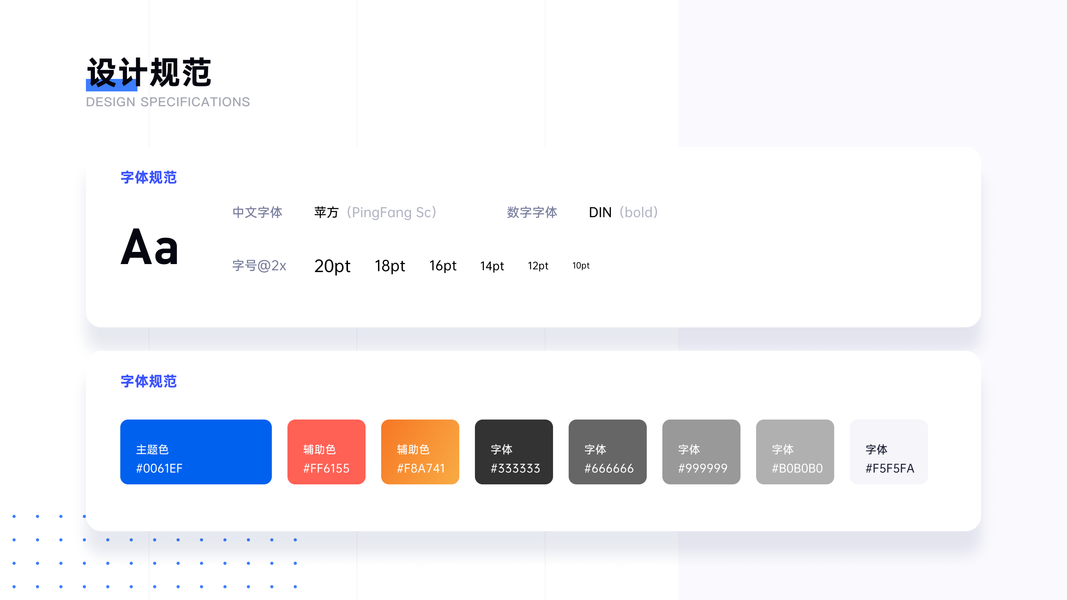 设计规范
DESIGN SPECIFICATIONS

字体规范

Aa

中文字体 苹方（PingFang Sc） 数字字体 DIN（bold）

字号@2x 20pt 18pt 16pt 14pt 12pt 10pt

字体规范

主题色
#0061EF

辅助色
#FF6155

辅助色
#F8A741

字体
#333333

字体
#666666

字体
#999999

字体
#B0B0B0

字体
#F5F5FA