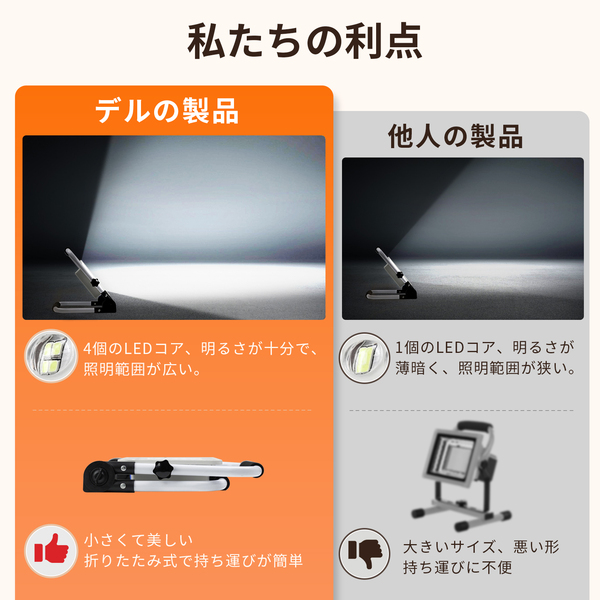 私たちの利点

デルの製品

4個のLEDコア、明るさが十分で、照明範囲が広い。

小さくて美しい
折りたたみ式で持ち運びが簡単

他人の製品

1個のLEDコア、明るさが薄暗く、照明範囲が狭い。

大きいサイズ、悪い形
持ち運びに不便