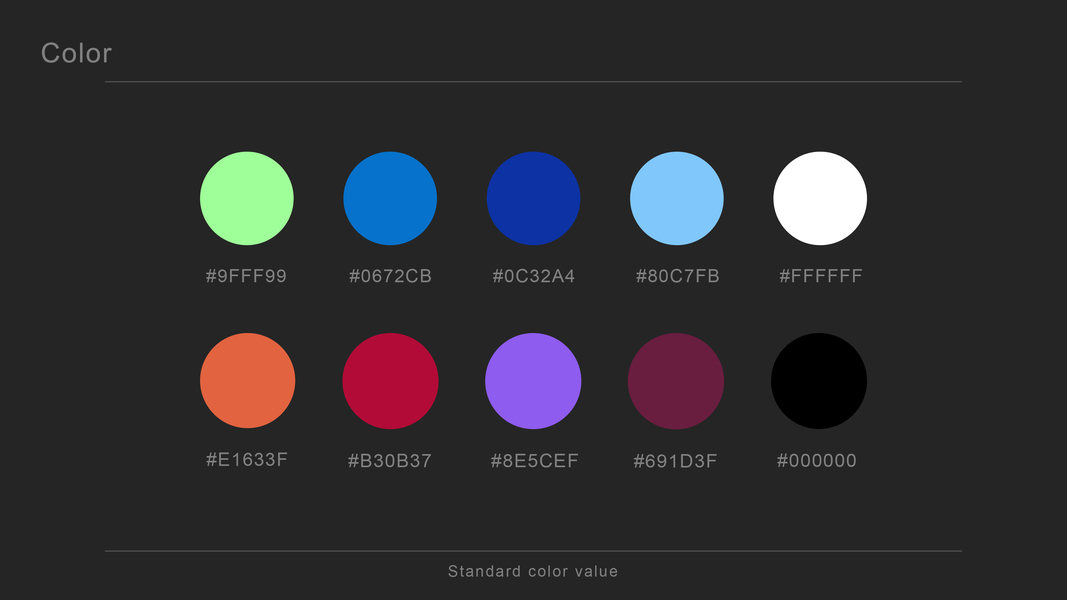 Color

#9FFF99 #0672CB #0C32A4 #80C7FB #FFFFFF

#E1633F #B30B37 #8E5CEF #691D3F #000000

Standard color value