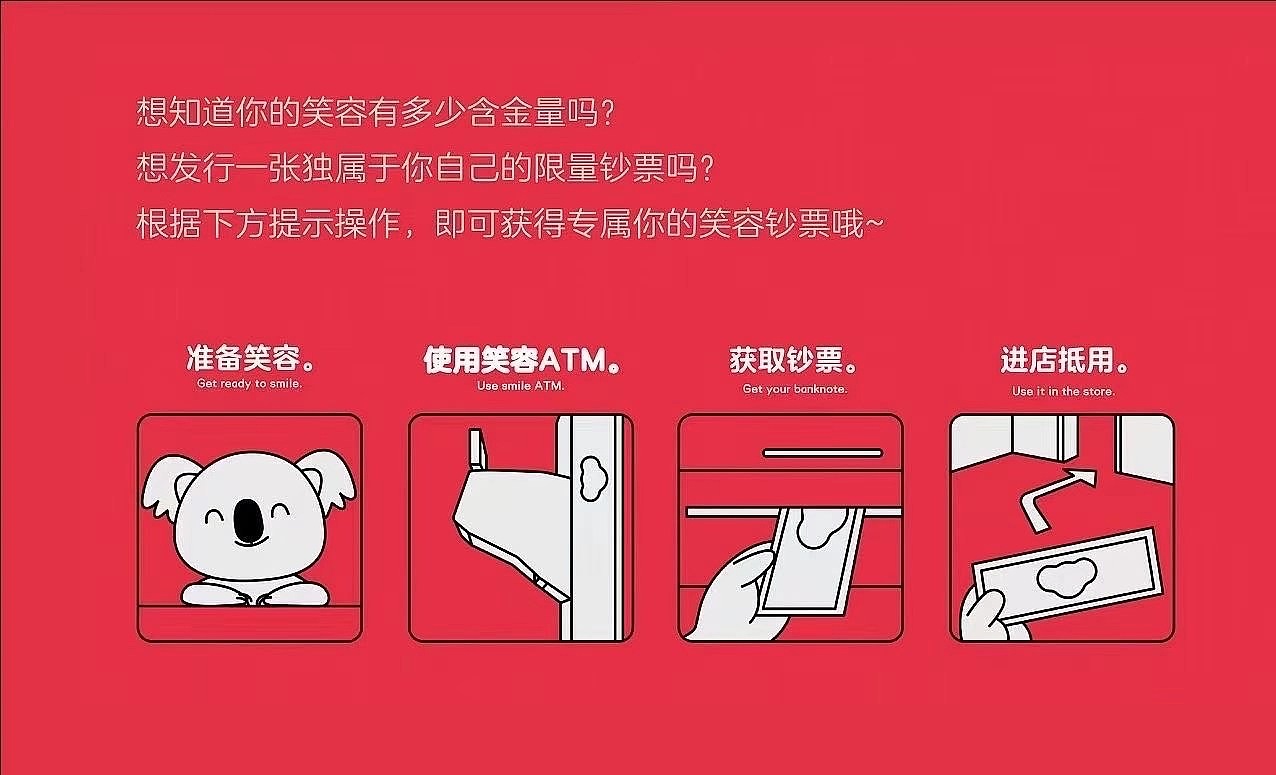 想知道你的笑容有多少含金量吗？
想发行一张独属于你自己的限量钞票吗？
根据下方提示操作，即可获得专属你的笑容钞票哦~

准备笑容。
Get ready to smile.

使用笑容ATM。
Use smile ATM.

获取钞票。
Get your banknote.

进店抵用。
Use it in the store.