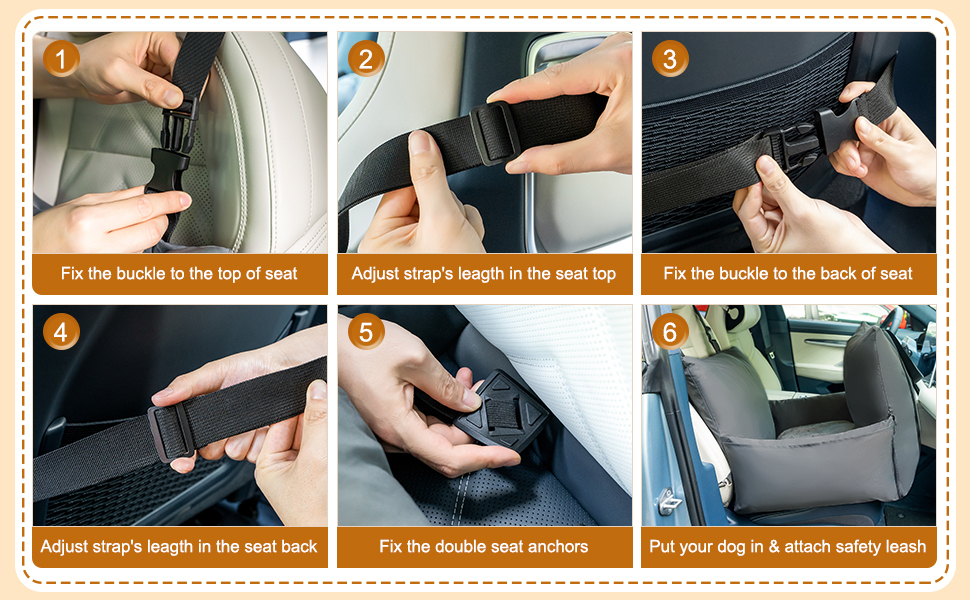 1
Fix the buckle to the top of seat

2
Adjust strap's leagth in the seat top

3
Fix the buckle to the back of seat

4
Adjust strap's leagth in the seat back

5
Fix the double seat anchors

6
Put your dog in & attach safety leash