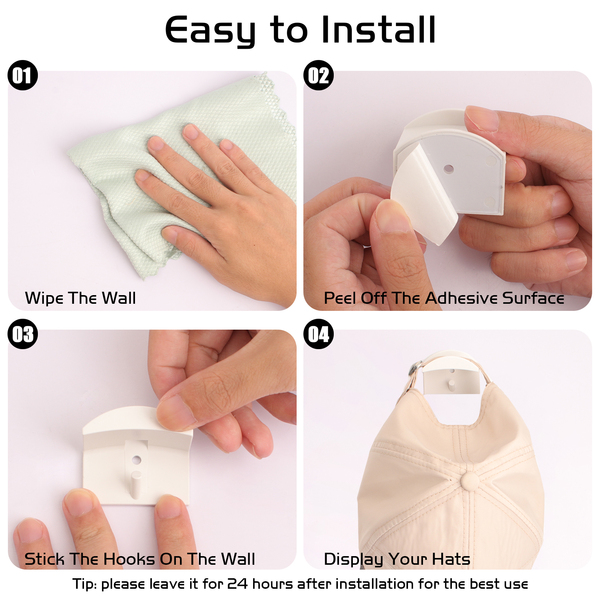 Easy to Install

01

Wipe The Wall

02

Peel Off The Adhesive Surface

03

Stick The Hooks On The Wall

04

Display Your Hats

Tip: please leave it for 24 hours after installation for the best use