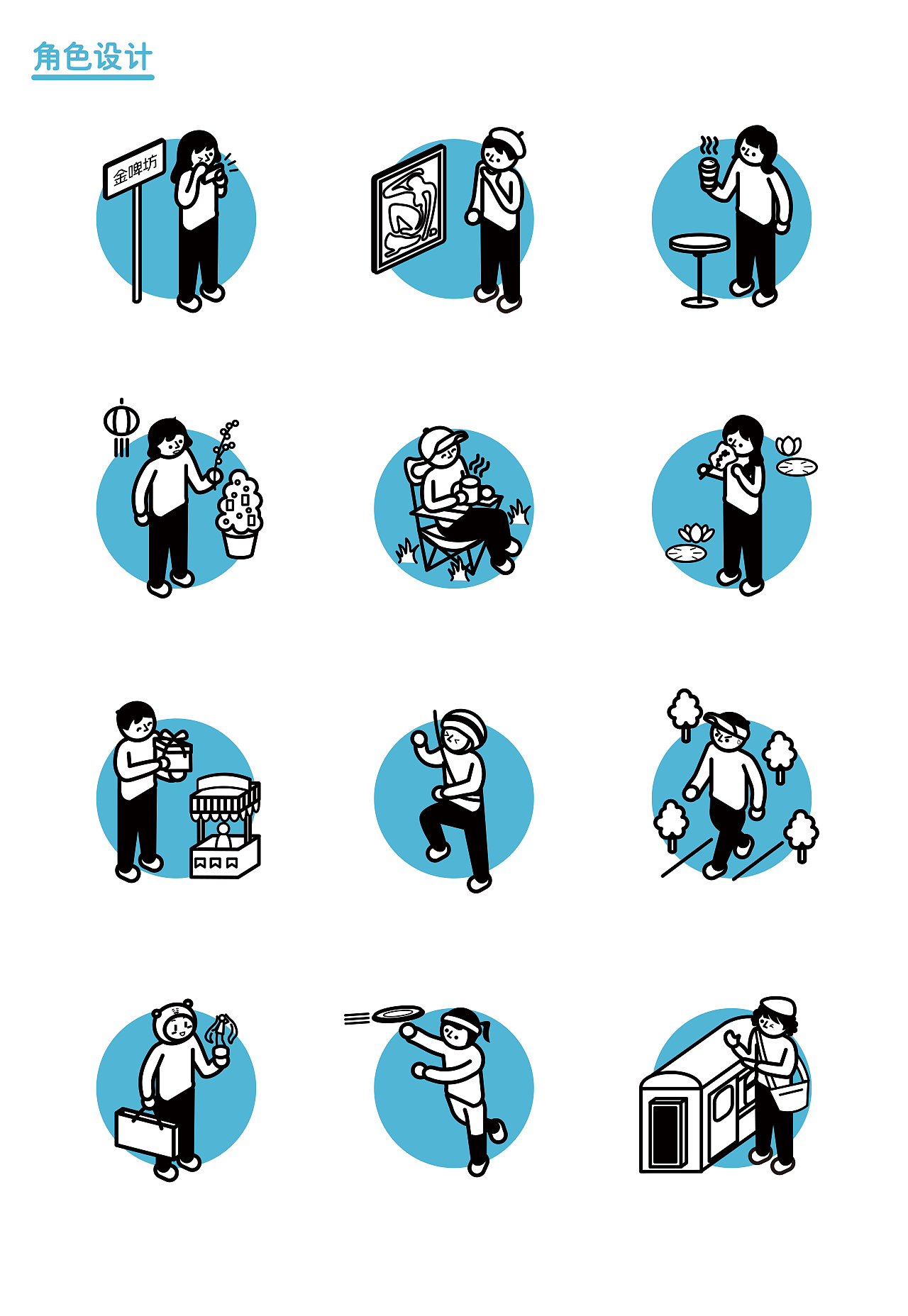 角色设计

金啤坊