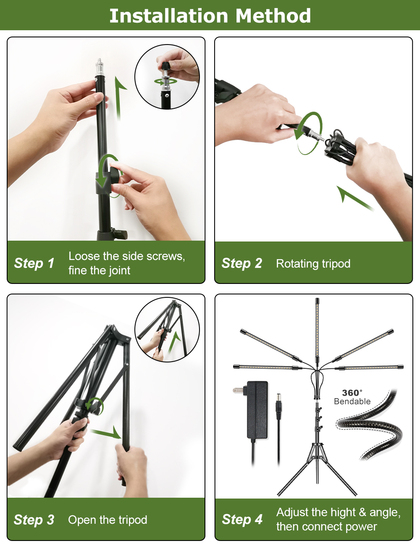 Installation Method

Step 1 Loose the side screws, fine the joint

Step 2 Rotating tripod

Step 3 Open the tripod

360° Bendable

Step 4 Adjust the hight & angle, then connect power