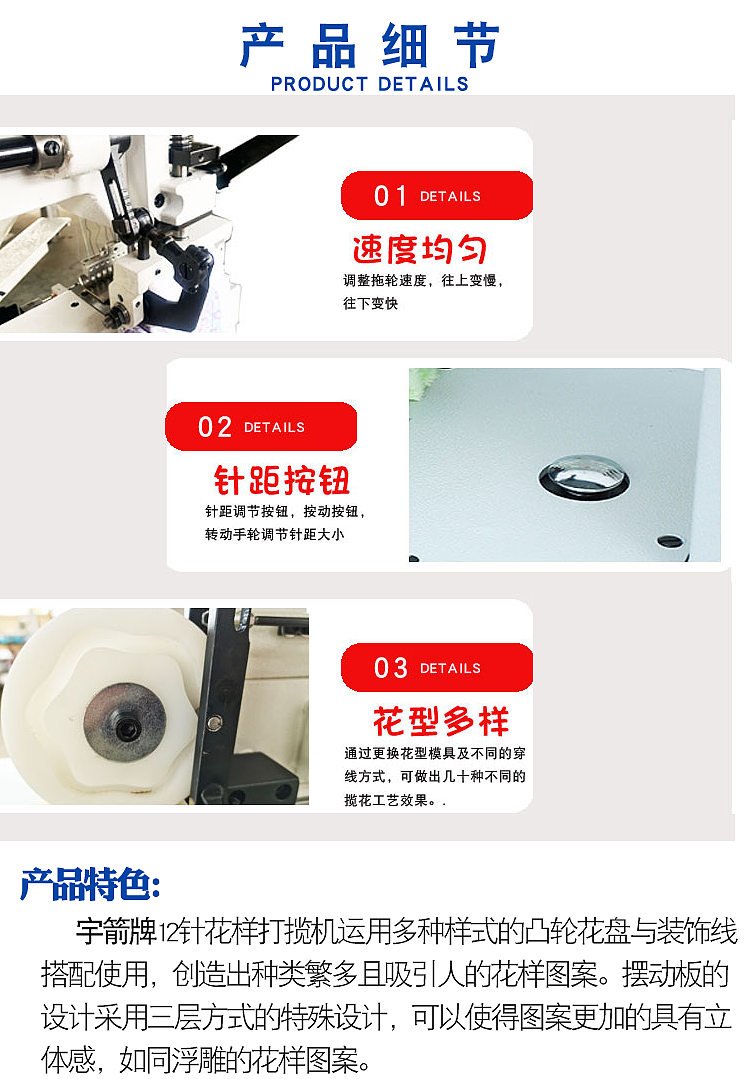 产品细节
PRODUCT DETAILS

01 DETAILS
速度均匀
调整拖轮速度，往上变慢，往下变快

02 DETAILS
针距按钮
针距调节按钮，按动按钮，转动手轮调节针距大小

03 DETAILS
花型多样
通过更换花型模具及不同的穿线方式，可做出几十种不同的揽花工艺效果。.

产品特色:
宇箭牌12针花样打揽机运用多种样式的凸轮花盘与装饰线搭配使用，创造出种类繁多且吸引人的花样图案。摆动板的设计采用三层方式的特殊设计，可以使得图案更加的具有立体感，如同浮雕的花样图案。