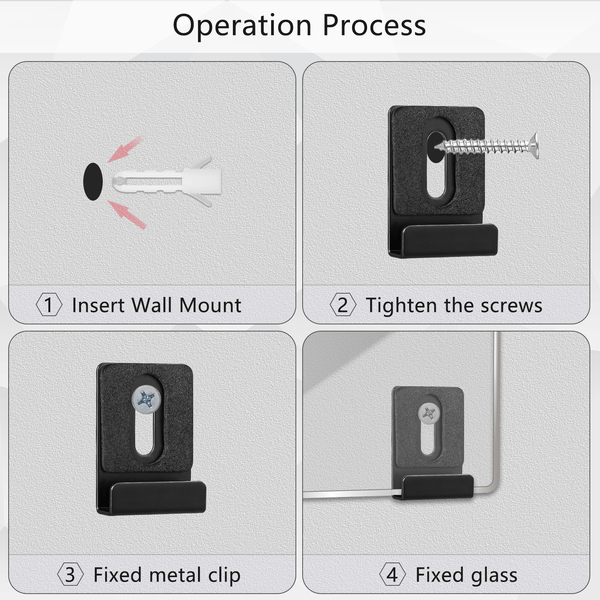 Operation Process

1 Insert Wall Mount

2 Tighten the screws

3 Fixed metal clip

4 Fixed glass