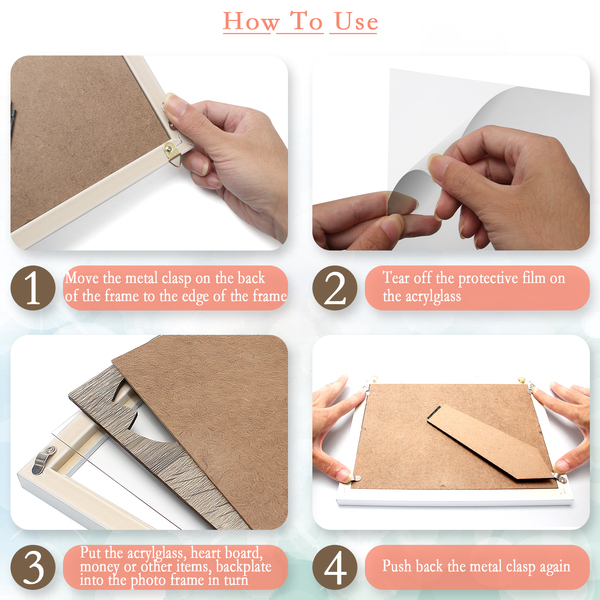 How To Use

1 Move the metal clasp on the back of the frame to the edge of the frame

2 Tear off the protective film on the acrylglass

3 Put the acrylglass, heart board, money or other items, backplate into the photo frame in turn

4 Push back the metal clasp again