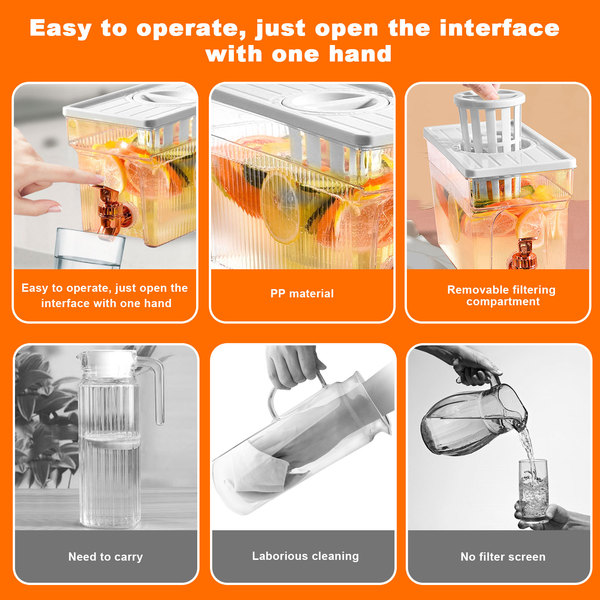 Easy to operate, just open the interface with one hand

Easy to operate, just open the interface with one hand

PP material

Removable filtering compartment

Need to carry

Laborious cleaning

No filter screen