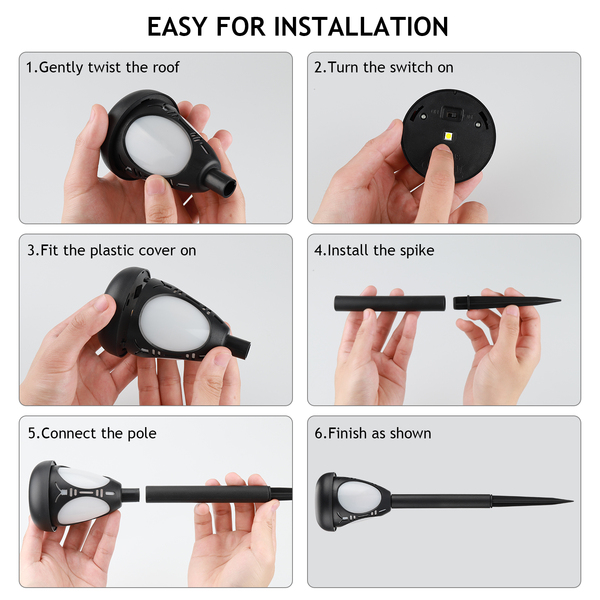 EASY FOR INSTALLATION

1.Gently twist the roof

2.Turn the switch on

3.Fit the plastic cover on

4.Install the spike

5.Connect the pole

6.Finish as shown