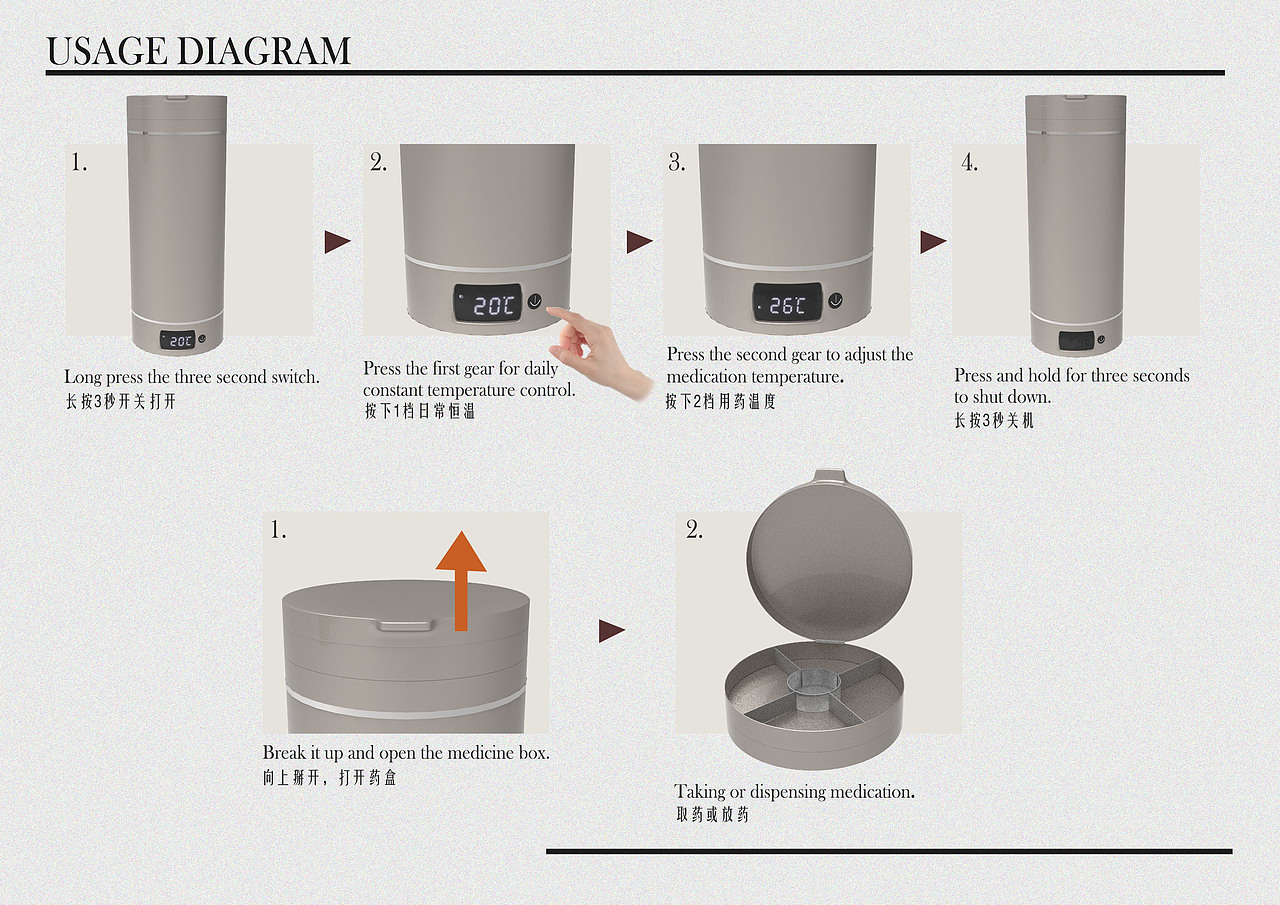 USAGE DIAGRAM

1.

20℃

Long press the three second switch.
长按3秒开关打开

2.

20℃

Press the first gear for daily constant temperature control.
按下1档日常恒温

3.

26℃

Press the second gear to adjust the medication temperature.
按下2档用药温度

4.

Press and hold for three seconds to shut down.
长按3秒关机

1.

Break it up and open the medicine box.
向上掰开，打开药盒

2.

Taking or dispensing medication.
取药或放药