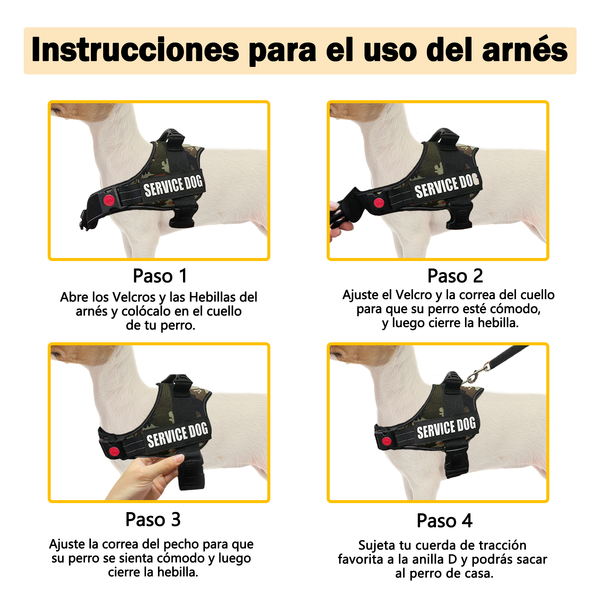 Instrucciones para el uso del arnés

SERVICE DOG

Paso 1
Abre los Velcros y las Hebillas del arnés y colócalo en el cuello de tu perro.

SERVICE DOG

Paso 2
Ajuste el Velcro y la correa del cuello para que su perro esté cómodo, y luego cierre la hebilla.

SERVICE DOG

Paso 3
Ajuste la correa del pecho para que su perro se sienta cómodo y luego cierre la hebilla.

SERVICE DOG

Paso 4
Sujeta tu cuerda de tracción favorita a la anilla D y podrás sacar al perro de casa.