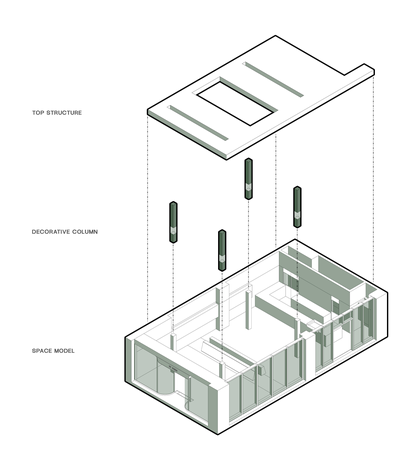 TOP STRUCTURE

DECORATIVE COLUMN

SPACE MODEL