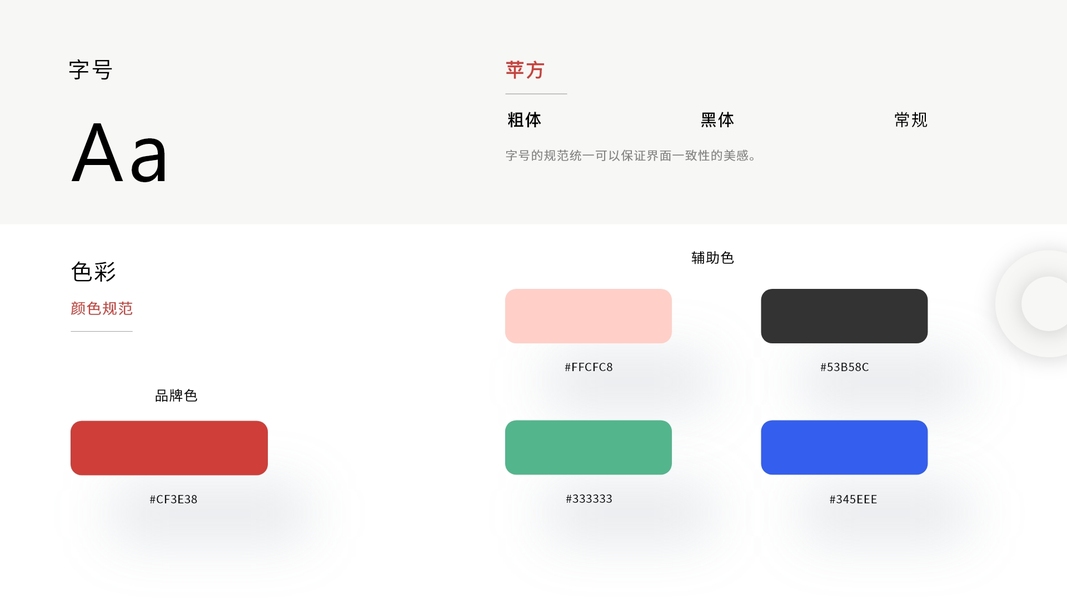 字号

Aa

苹方

粗体 黑体 常规

字号的规范统一可以保证界面一致性的美感。

色彩

颜色规范

品牌色

#CF3E38

辅助色

#FFCFC8

#53B58C

#333333

#345EEE