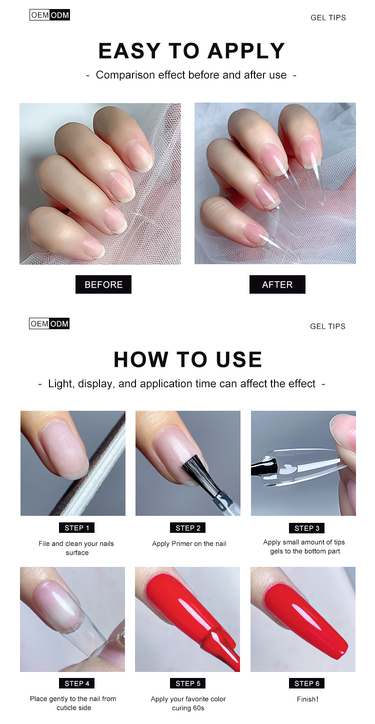 OEM ODM

GEL TIPS

EASY TO APPLY

- Comparison effect before and after use -

BEFORE

AFTER

OEM ODM

GEL TIPS

HOW TO USE

- Light, display, and application time can affect the effect -

STEP 1

File and clean your nails surface

STEP 2

Apply Primer on the nail

STEP 3

Apply small amount of tips gels to the bottom part

STEP 4

Place gently to the nail from cuticle side

STEP 5

Apply your favorite color curing 60s

STEP 6

Finish!