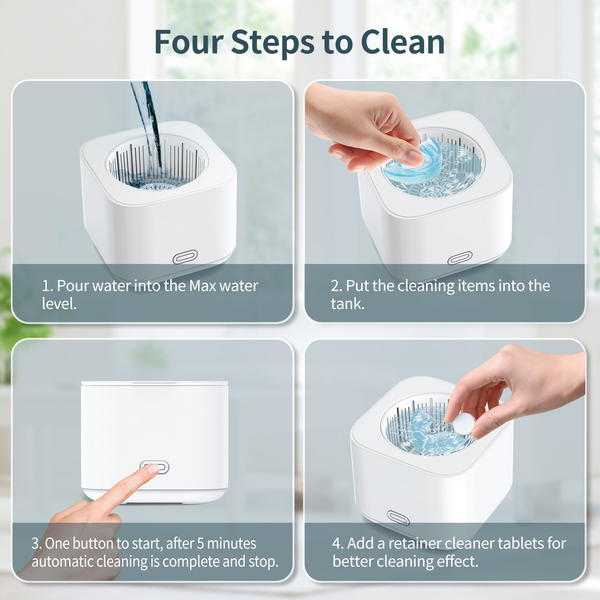 Four Steps to Clean

1. Pour water into the Max water level.

2. Put the cleaning items into the tank.

3. One button to start, after 5 minutes automatic cleaning is complete and stop.

4. Add a retainer cleaner tablets for better cleaning effect.