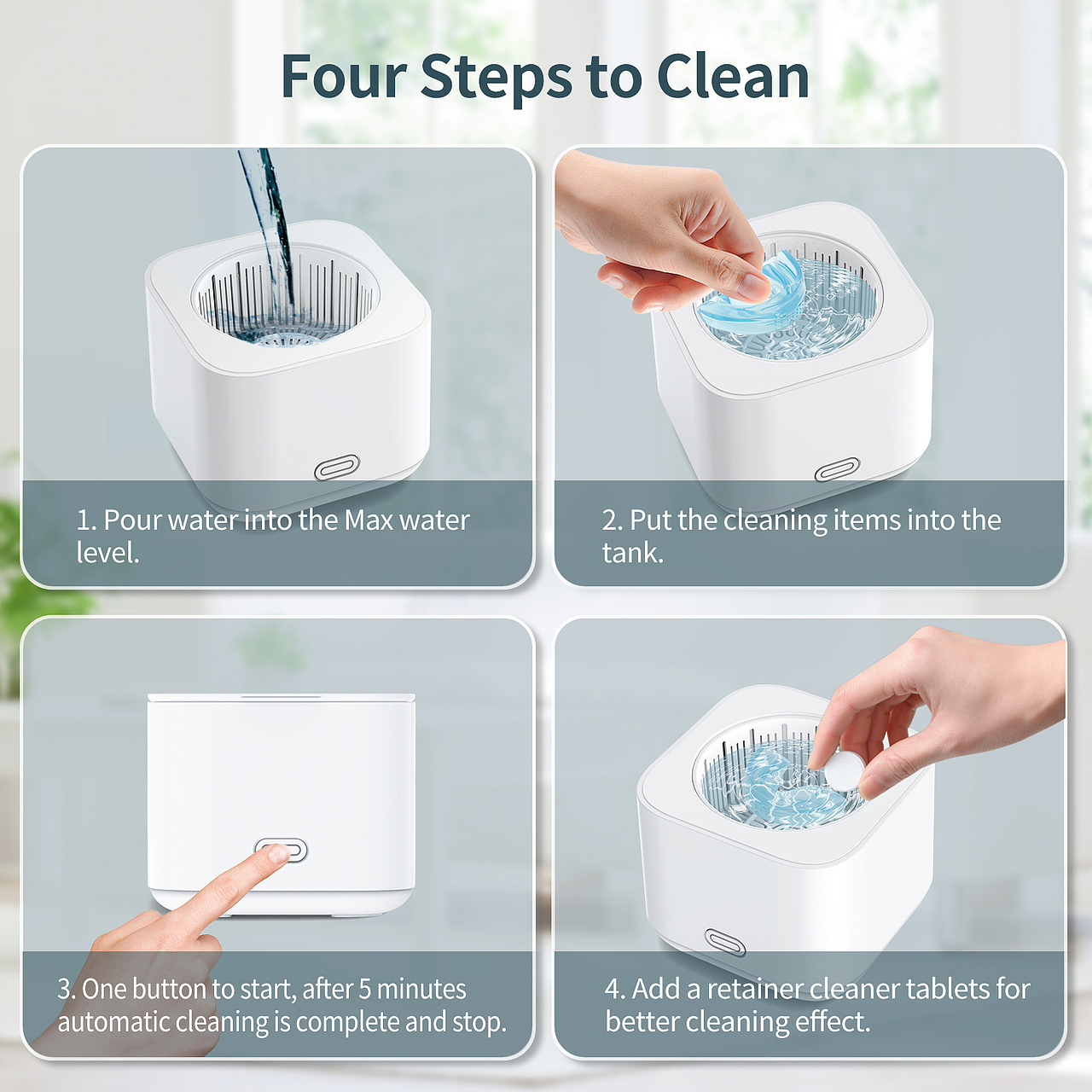 Four Steps to Clean

1. Pour water into the Max water level.

2. Put the cleaning items into the tank.

3. One button to start, after 5 minutes automatic cleaning is complete and stop.

4. Add a retainer cleaner tablets for better cleaning effect.