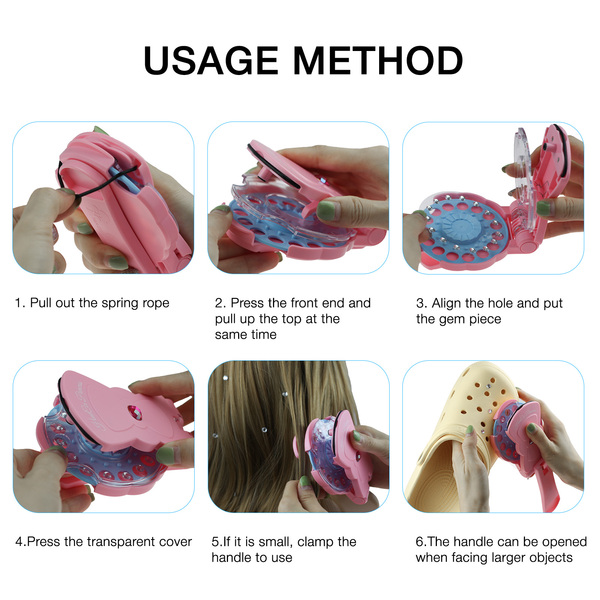 USAGE METHOD

1. Pull out the spring rope

2. Press the front end and pull up the top at the same time

3. Align the hole and put the gem piece

4.Press the transparent cover

5.If it is small, clamp the handle to use

6.The handle can be opened when facing larger objects