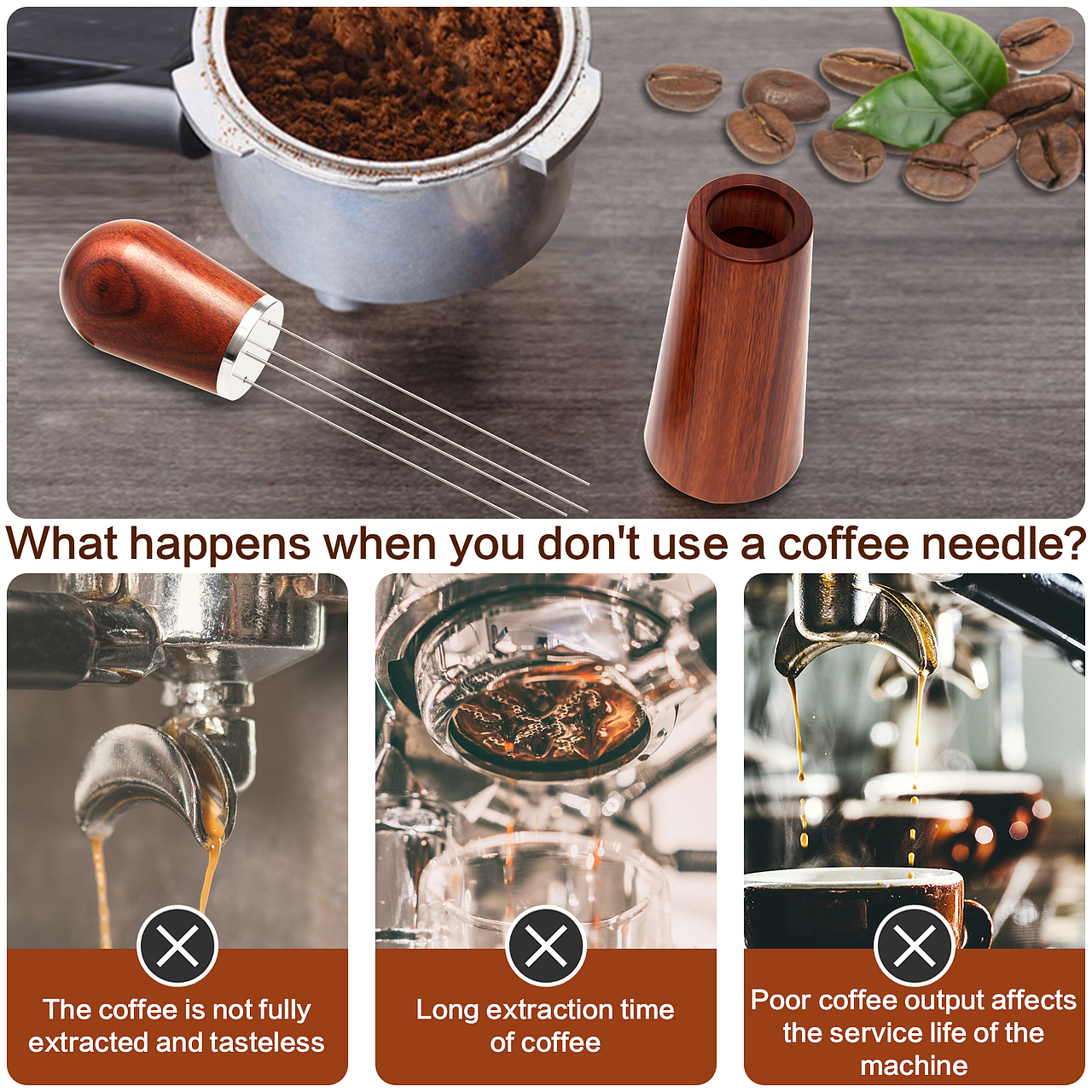 What happens when you don't use a coffee needle?

The coffee is not fully extracted and tasteless

Long extraction time of coffee

Poor coffee output affects the service life of the machine