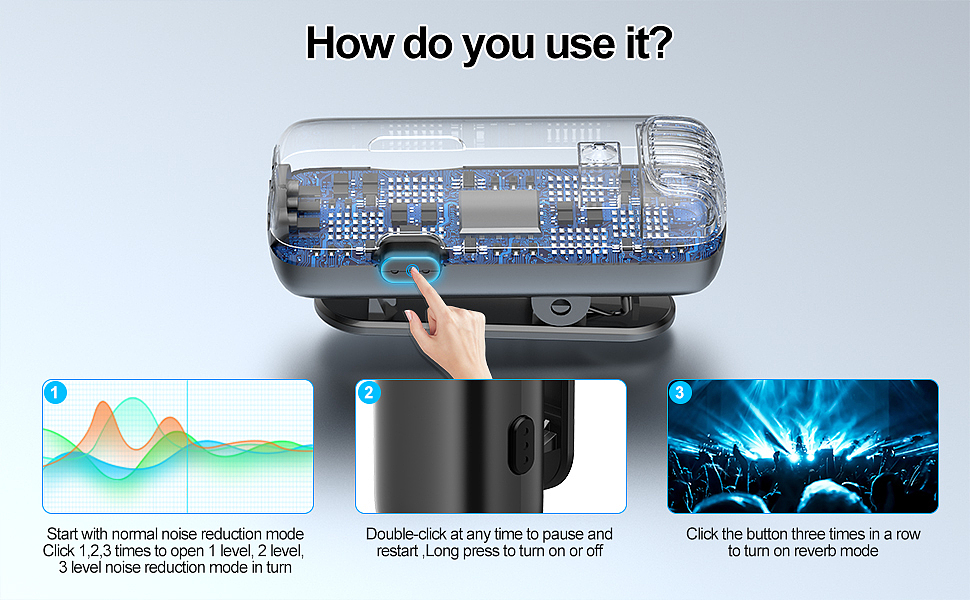 How do you use it?

1

Start with normal noise reduction mode Click 1,2,3 times to open 1 level, 2 level, 3 level noise reduction mode in turn

2

Double-click at any time to pause and restart ,Long press to turn on or off

3

Click the button three times in a row to turn on reverb mode