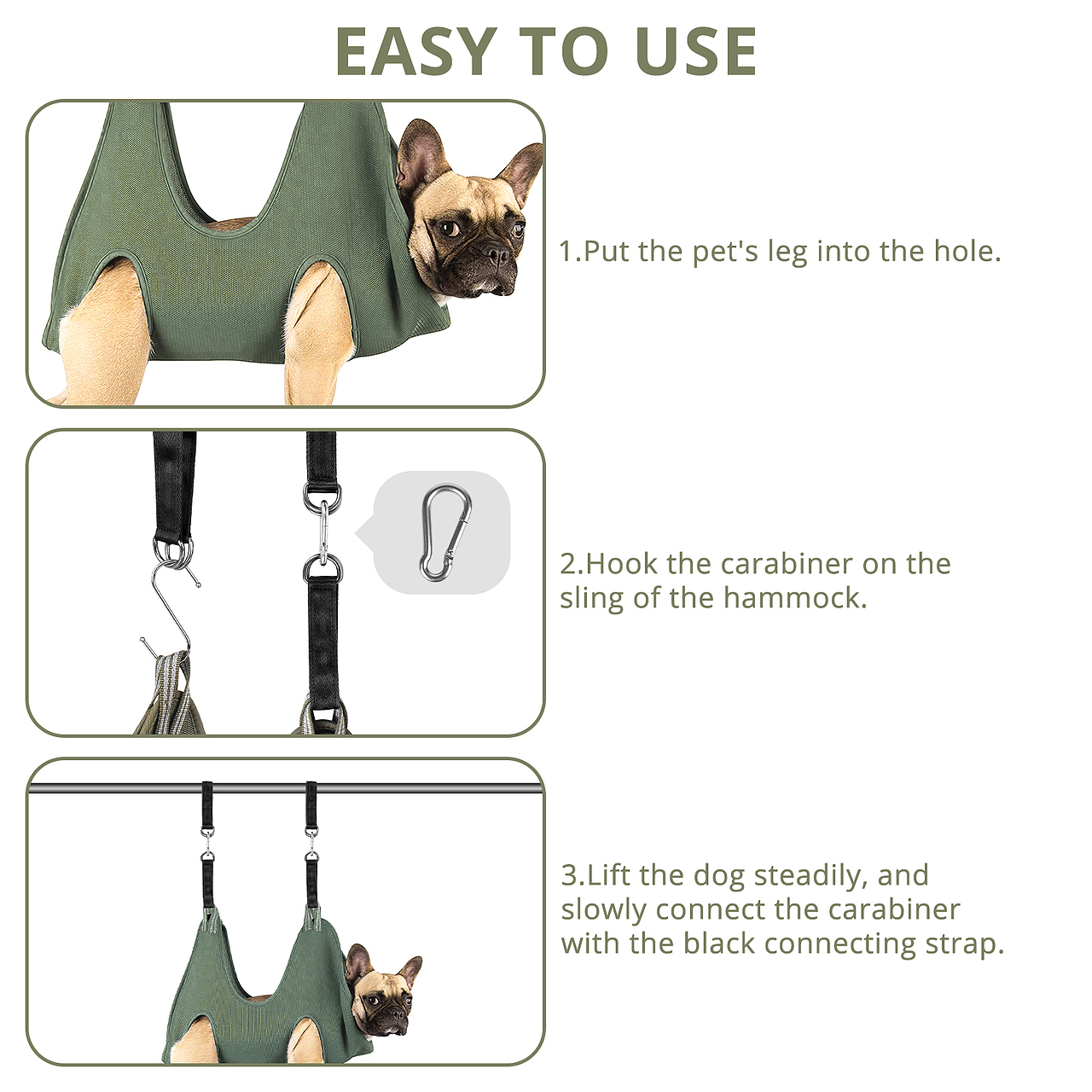 EASY TO USE

1.Put the pet's leg into the hole.

2.Hook the carabiner on the sling of the hammock.

3.Lift the dog steadily, and slowly connect the carabiner with the black connecting strap.