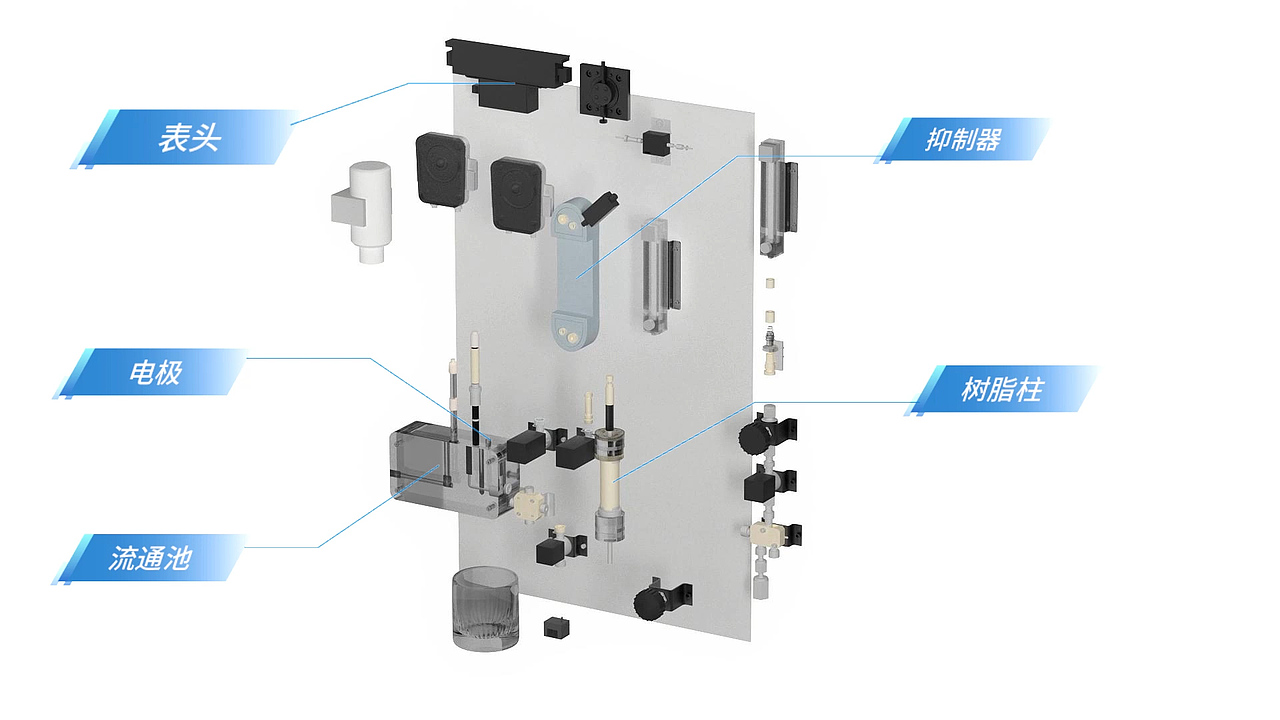 表头

抑制器

电极

树脂柱

流通池