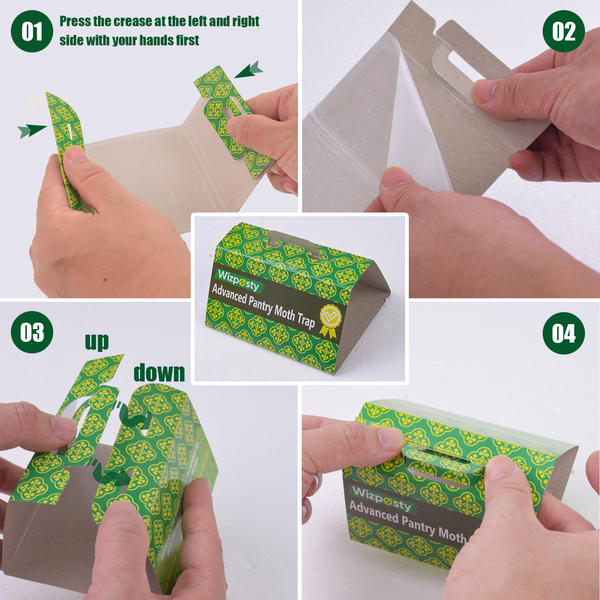 01 Press the crease at the left and right side with your hands first

02

Wizposty
Advanced Pantry Moth Trap

03 up down

04

Wizposty
Advanced Pantry Moth