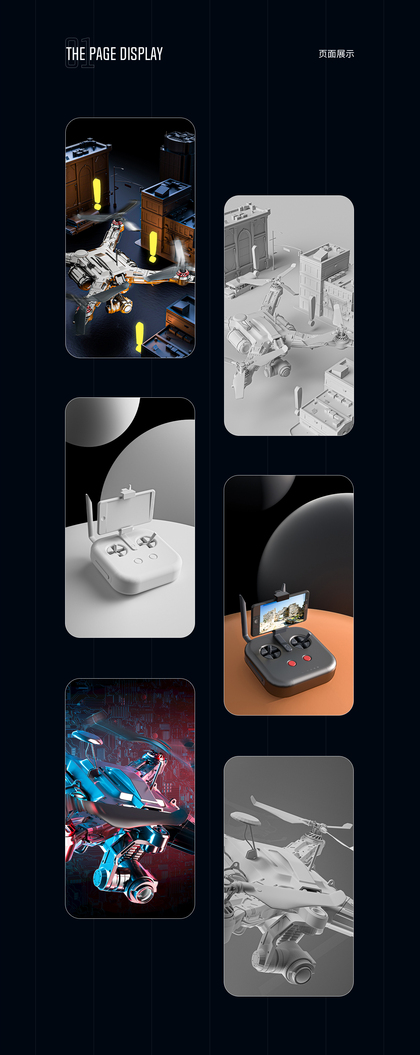 01
THE PAGE DISPLAY

页面展示