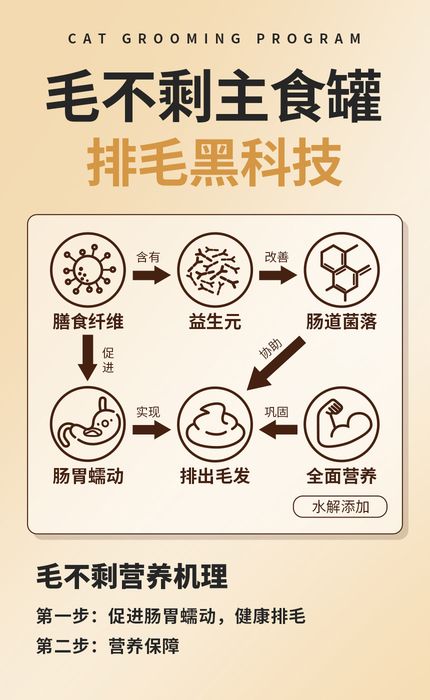 CAT GROOMING PROGRAM

毛不剩主食罐
排毛黑科技

膳食纤维
含有
益生元
改善
肠道菌落

促进
协助

肠胃蠕动
实现
排出毛发
巩固
全面营养

水解添加

毛不剩营养机理

第一步：促进肠胃蠕动，健康排毛

第二步：营养保障