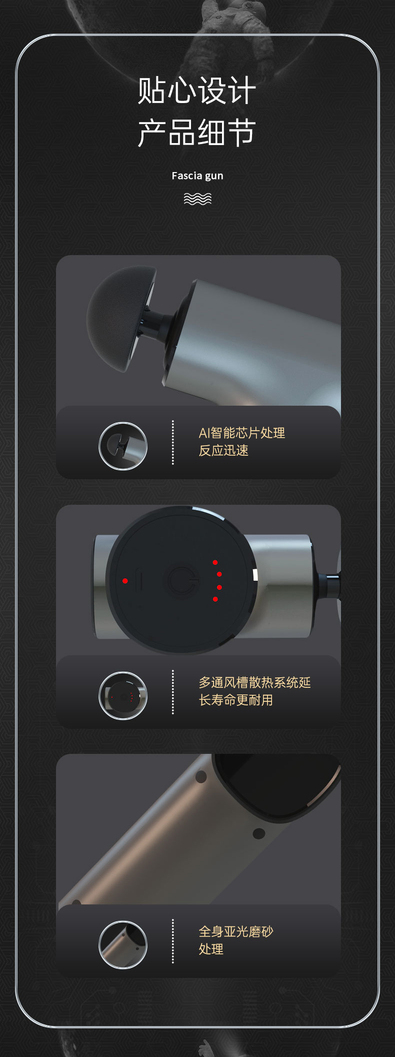 贴心设计
产品细节

Fascia gun

AI智能芯片处理
反应迅速

多通风槽散热系统延长寿命更耐用

全身亚光磨砂处理