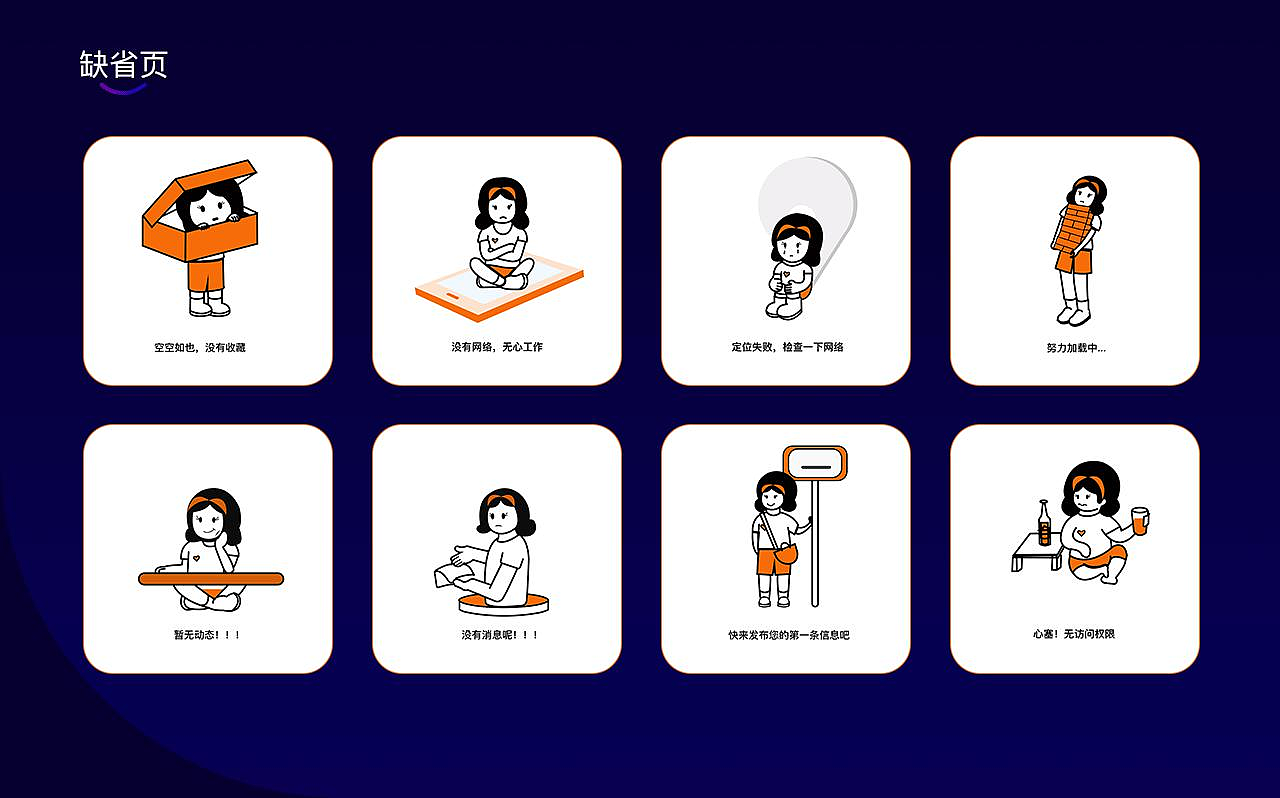 缺省页

空空如也，没有收藏

没有网络，无心工作

定位失败，检查一下网络

努力加载中...

暂无动态！！！

没有消息呢！！！

快来发布您的第一条信息吧

心塞！无访问权限