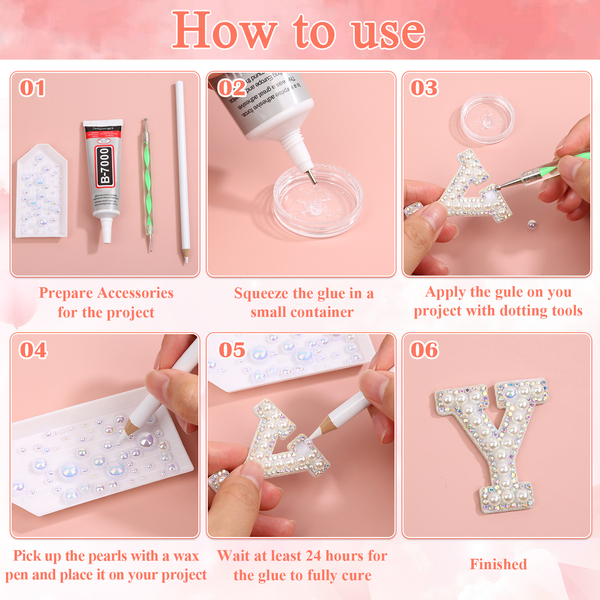 How to use

01

B-7000

Prepare Accessories for the project

02

Squeeze the glue in a small container

03

Apply the gule on you project with dotting tools

04

Pick up the pearls with a wax pen and place it on your project

05

Wait at least 24 hours for the glue to fully cure

06

Finished