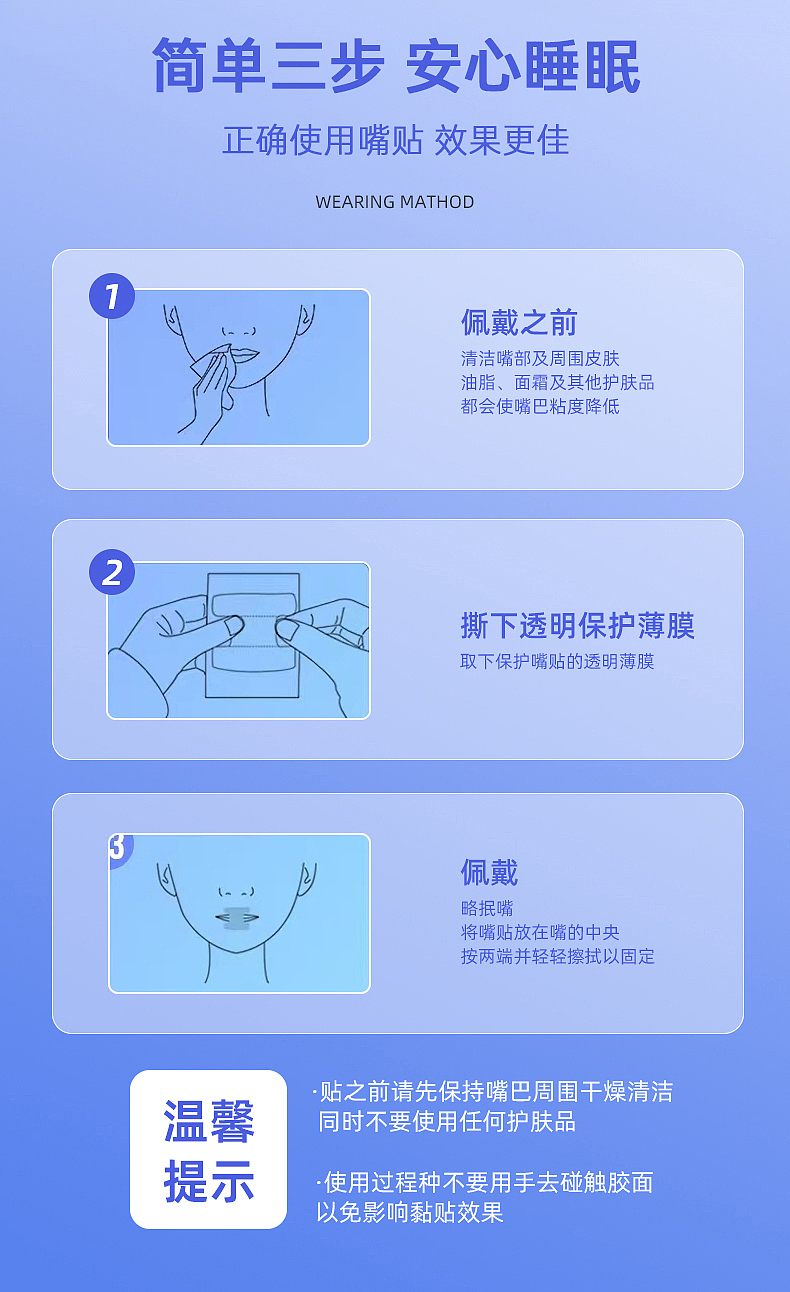 简单三步 安心睡眠

正确使用嘴贴 效果更佳

WEARING MATHOD

1

佩戴之前

清洁嘴部及周围皮肤
油脂、面霜及其他护肤品
都会使嘴巴粘度降低

2

撕下透明保护薄膜

取下保护嘴贴的透明薄膜

3

佩戴

略抿嘴
将嘴贴放在嘴的中央
按两端并轻轻擦拭以固定

温馨提示

·贴之前请先保持嘴巴周围干燥清洁
同时不要使用任何护肤品

·使用过程种不要用手去碰触胶面
以免影响黏贴效果