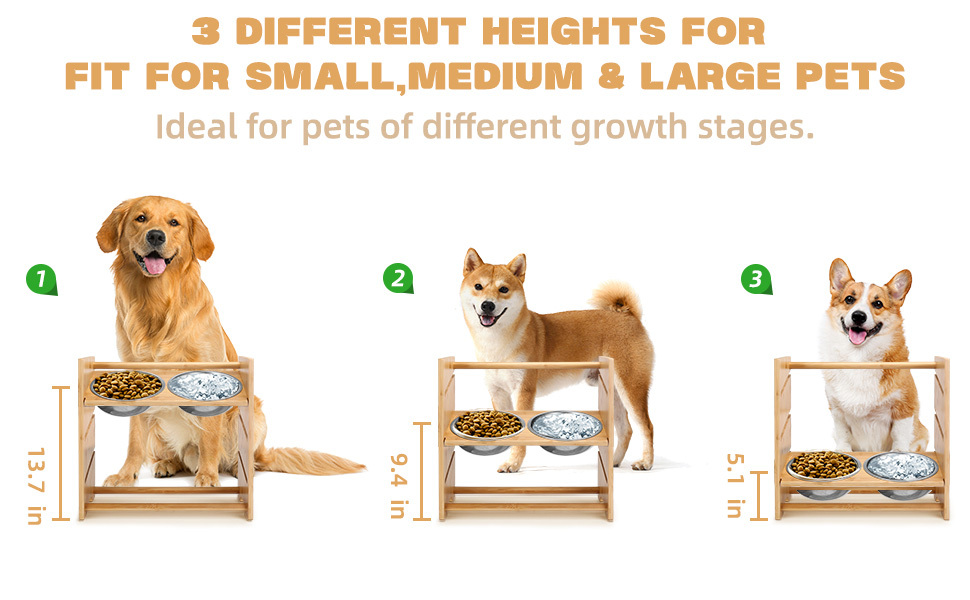 3 DIFFERENT HEIGHTS FOR
FIT FOR SMALL,MEDIUM & LARGE PETS

Ideal for pets of different growth stages.

1

13.7 in

2

9.4 in

3

5.1 in