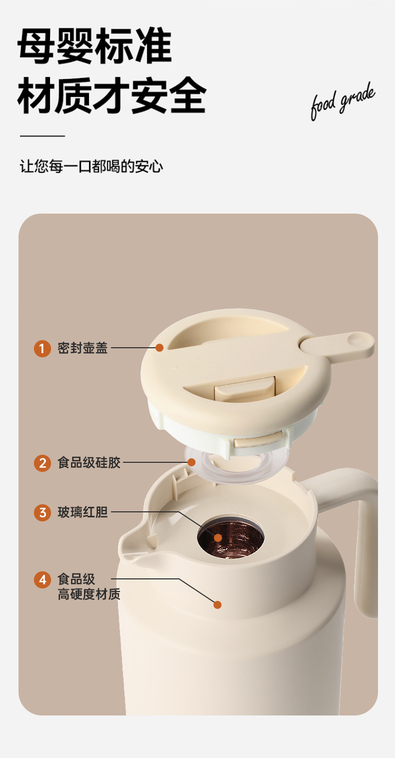 母婴标准
材质才安全

food grade

让您每一口都喝的安心

1 密封壶盖

2 食品级硅胶

3 玻璃红胆

4 食品级
高硬度材质