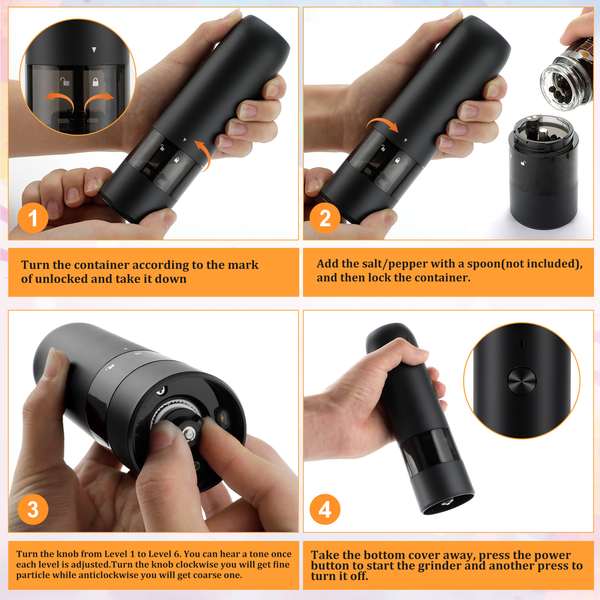 1

Turn the container according to the mark of unlocked and take it down

2

Add the salt/pepper with a spoon(not included), and then lock the container.

3

Turn the knob from Level 1 to Level 6. You can hear a tone once each level is adjusted.Turn the knob clockwise you will get fine particle while anticlockwise you will get coarse one.

4

Take the bottom cover away, press the power button to start the grinder and another press to turn it off.